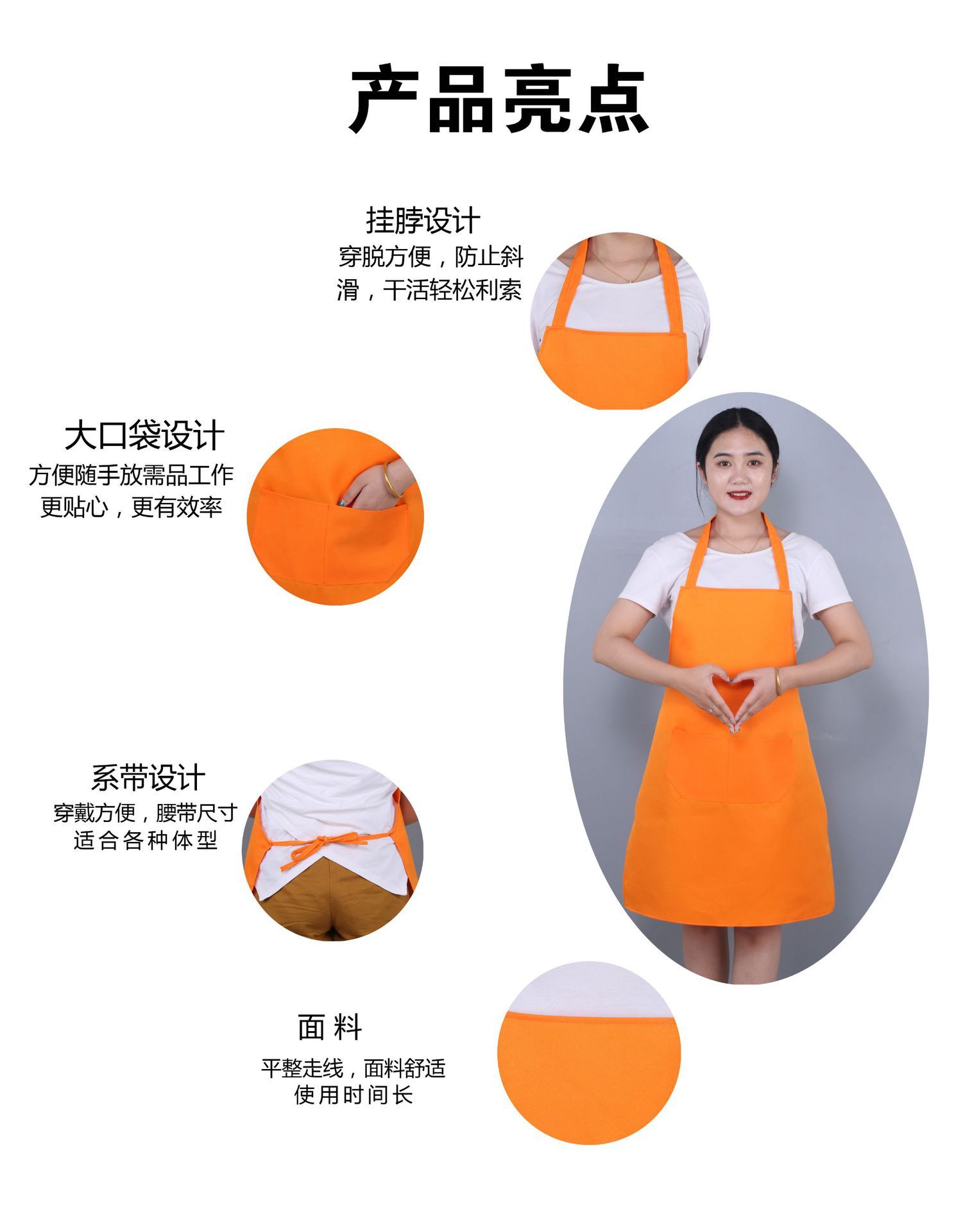 产品亮点

挂脖设计
穿脱方便，防止斜滑，干活轻松利索

大口袋设计
方便随手放需品工作更贴心，更有效率

系带设计
穿戴方便，腰带尺寸适合各种体型

面 料
平整走线，面料舒适使用时间长