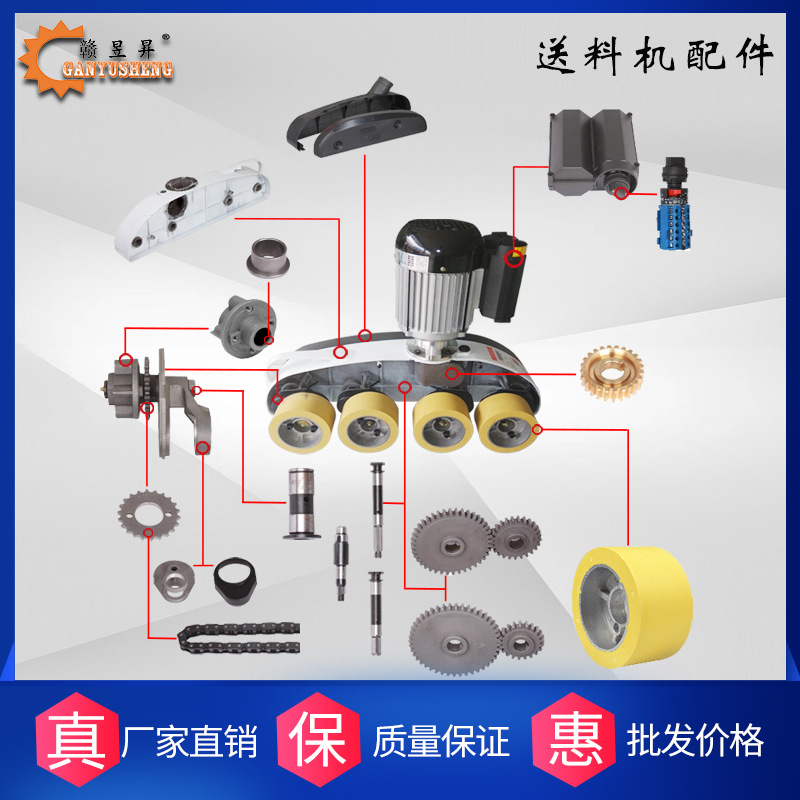 赣昱昇®
GANYUSHENG

送料机配件

真 厂家直销
保 质量保证
惠 批发价格