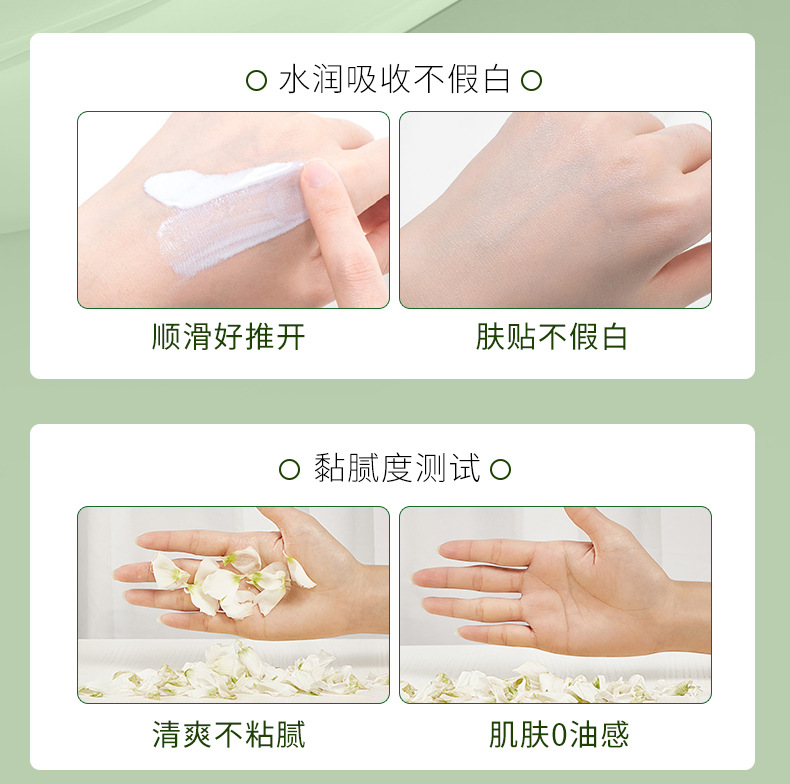 水润吸收不假白

顺滑好推开

肤贴不假白

黏腻度测试

清爽不粘腻

肌肤0油感