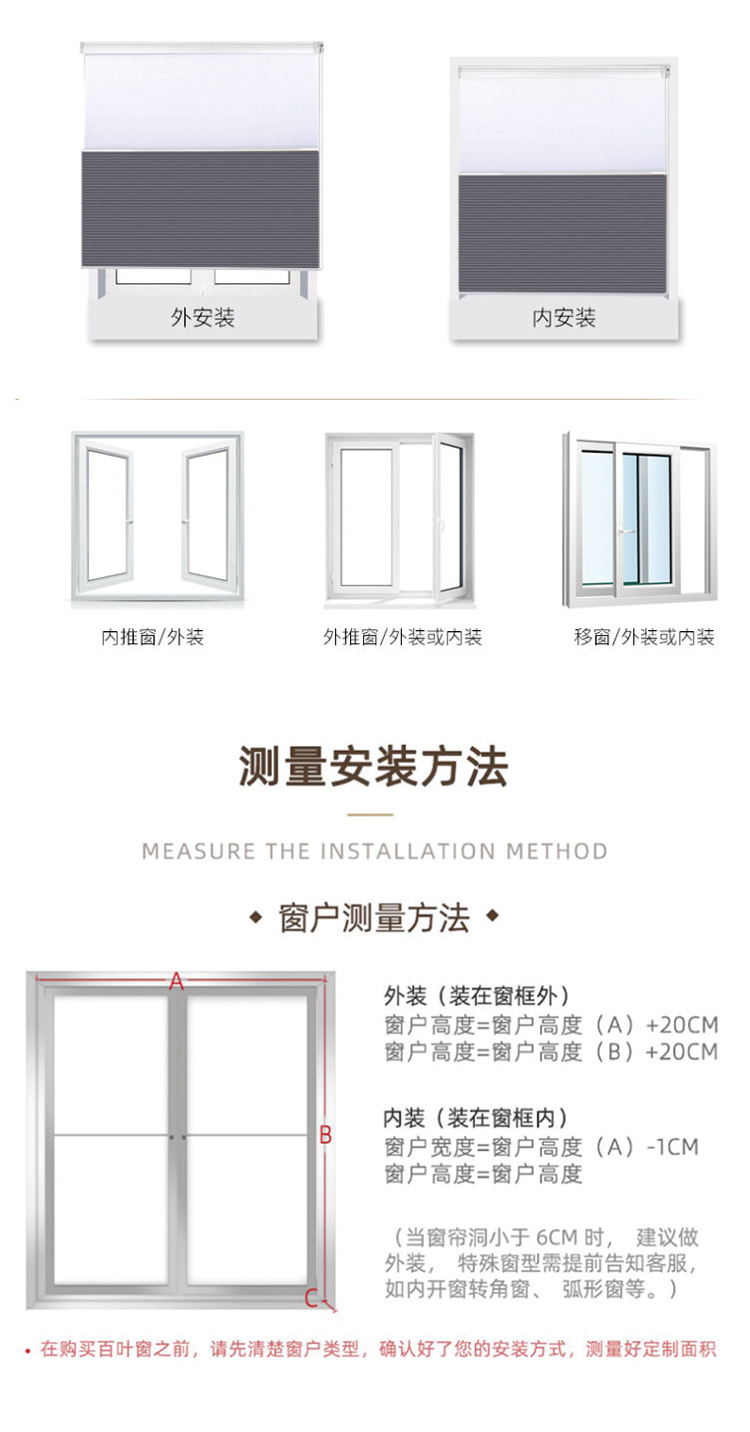 外安装

内安装

内推窗/外装

外推窗/外装或内装

移窗/外装或内装

测量安装方法

MEASURE THE INSTALLATION METHOD

◆ 窗户测量方法 ◆

A

B

C

外装（装在窗框外）
窗户高度=窗户高度（A）+20CM
窗户高度=窗户高度（B）+20CM

内装（装在窗框内）
窗户宽度=窗户高度（A）-1CM
窗户高度=窗户高度

（当窗帘洞小于 6CM 时， 建议做外装， 特殊窗型需提前告知客服，如内开窗转角窗、 弧形窗等。）

• 在购买百叶窗之前，请先清楚窗户类型，确认好了您的安装方式，测量好定制面积