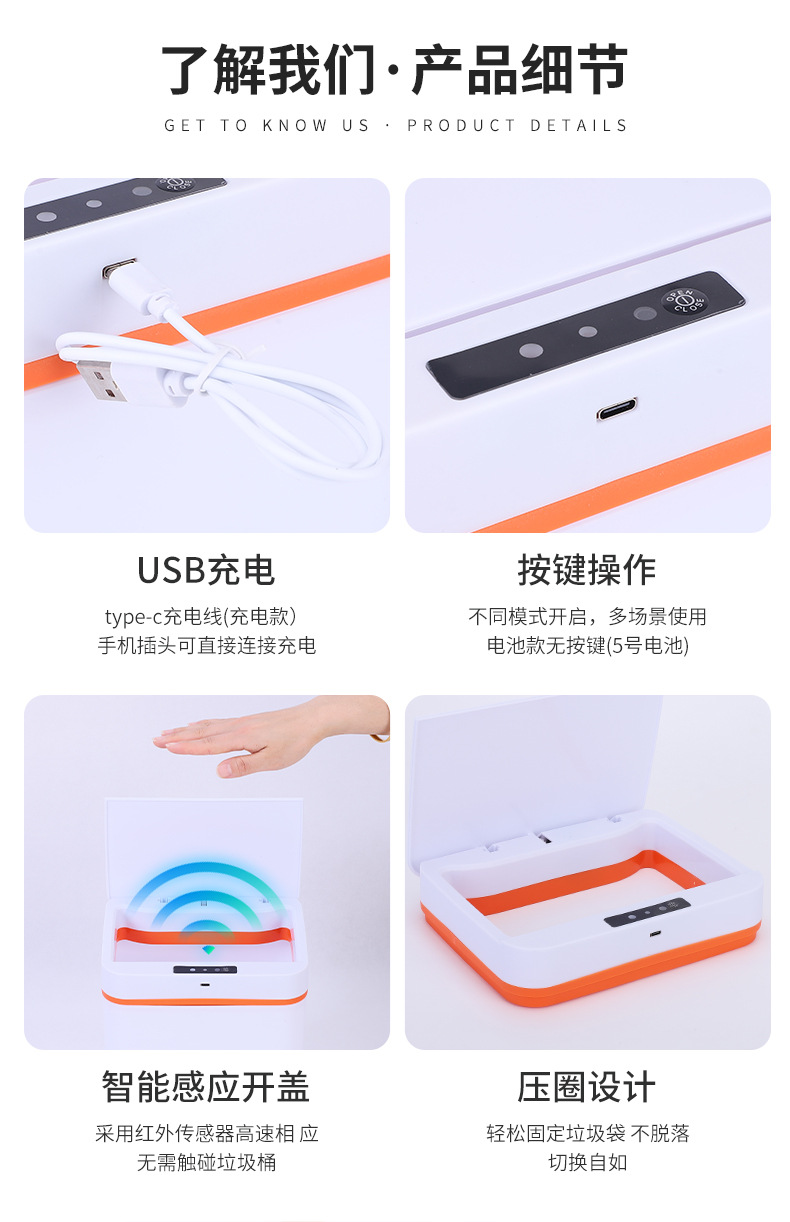 了解我们·产品细节

GET TO KNOW US · PRODUCT DETAILS

OPEN CLOSE

OPEN CLOSE

USB充电

type-c充电线(充电款)
手机插头可直接连接充电

按键操作

不同模式开启，多场景使用
电池款无按键(5号电池)

智能感应开盖

采用红外传感器高速相 应
无需触碰垃圾桶

压圈设计

轻松固定垃圾袋 不脱落
切换自如