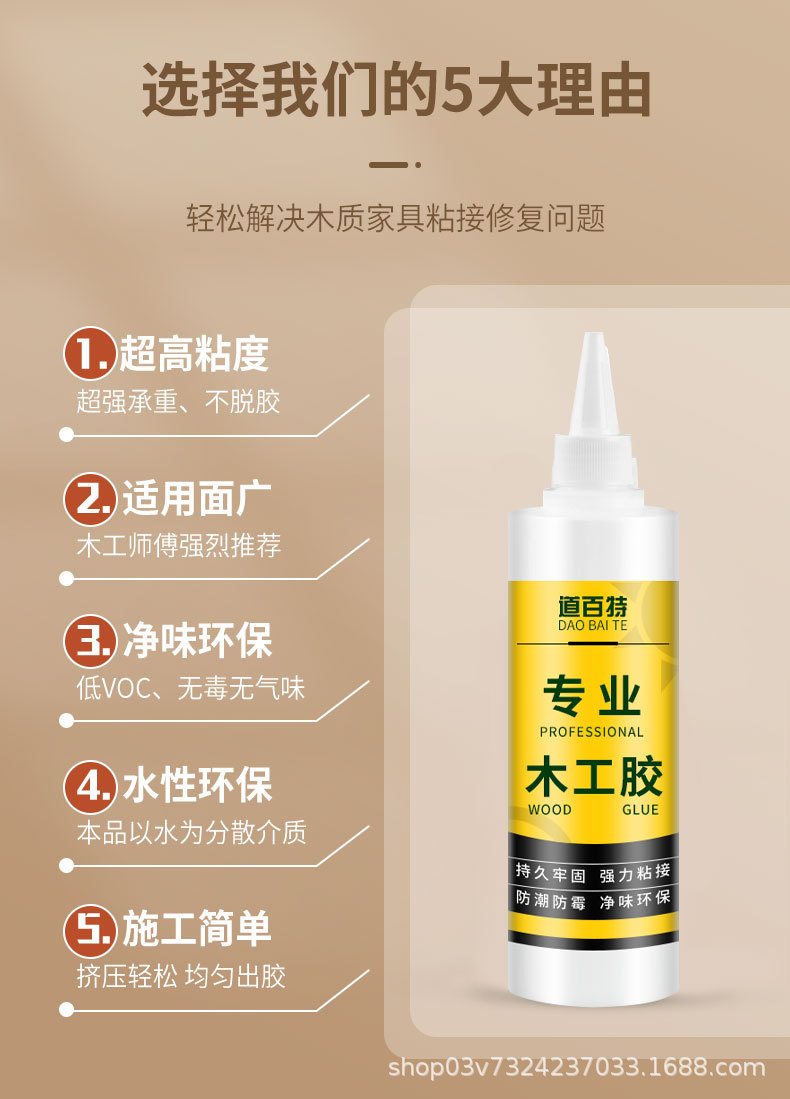 选择我们的5大理由

轻松解决木质家具粘接修复问题

1. 超高粘度
超强承重、不脱胶

2. 适用面广
木工师傅强烈推荐

3. 净味环保
低VOC、无毒无气味

4. 水性环保
本品以水为分散介质

5. 施工简单
挤压轻松 均匀出胶

道百特
DAO BAI TE

专业
PROFESSIONAL
木工胶
WOOD GLUE

持久牢固 强力粘接
防潮防霉 净味环保

shop03v7324237033.1688.com