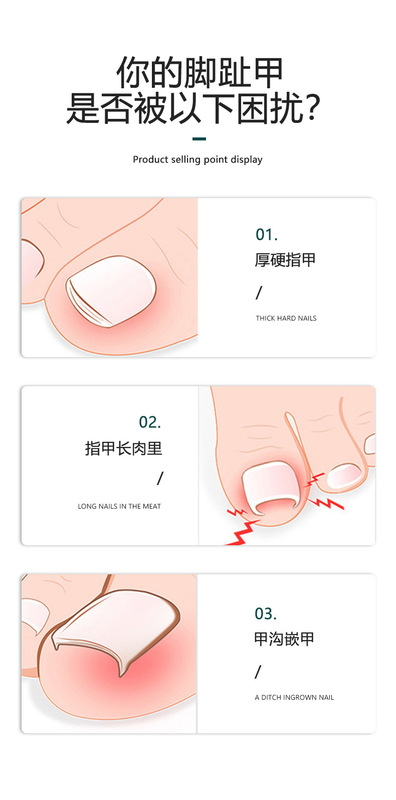 你的脚趾甲
是否被以下困扰?

Product selling point display

01.
厚硬指甲
/
THICK HARD NAILS

02.
指甲长肉里
/
LONG NAILS IN THE MEAT

03.
甲沟嵌甲
/
A DITCH INGROWN NAIL