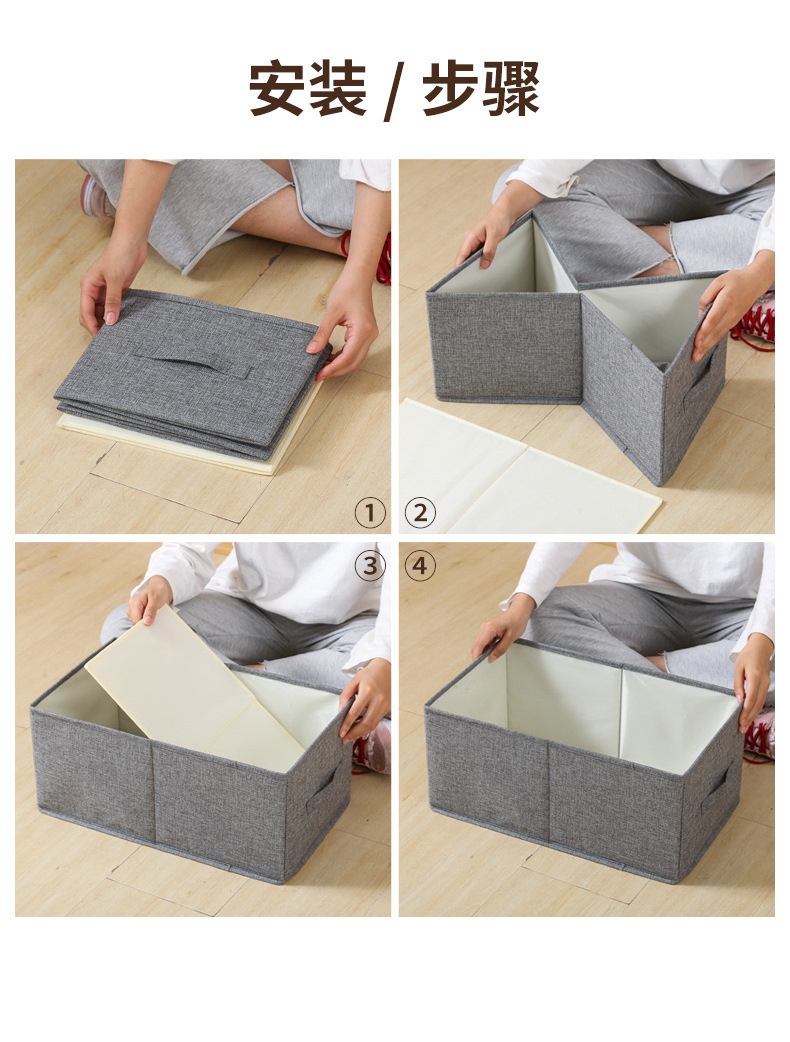 安装 / 步骤

①

②

③

④