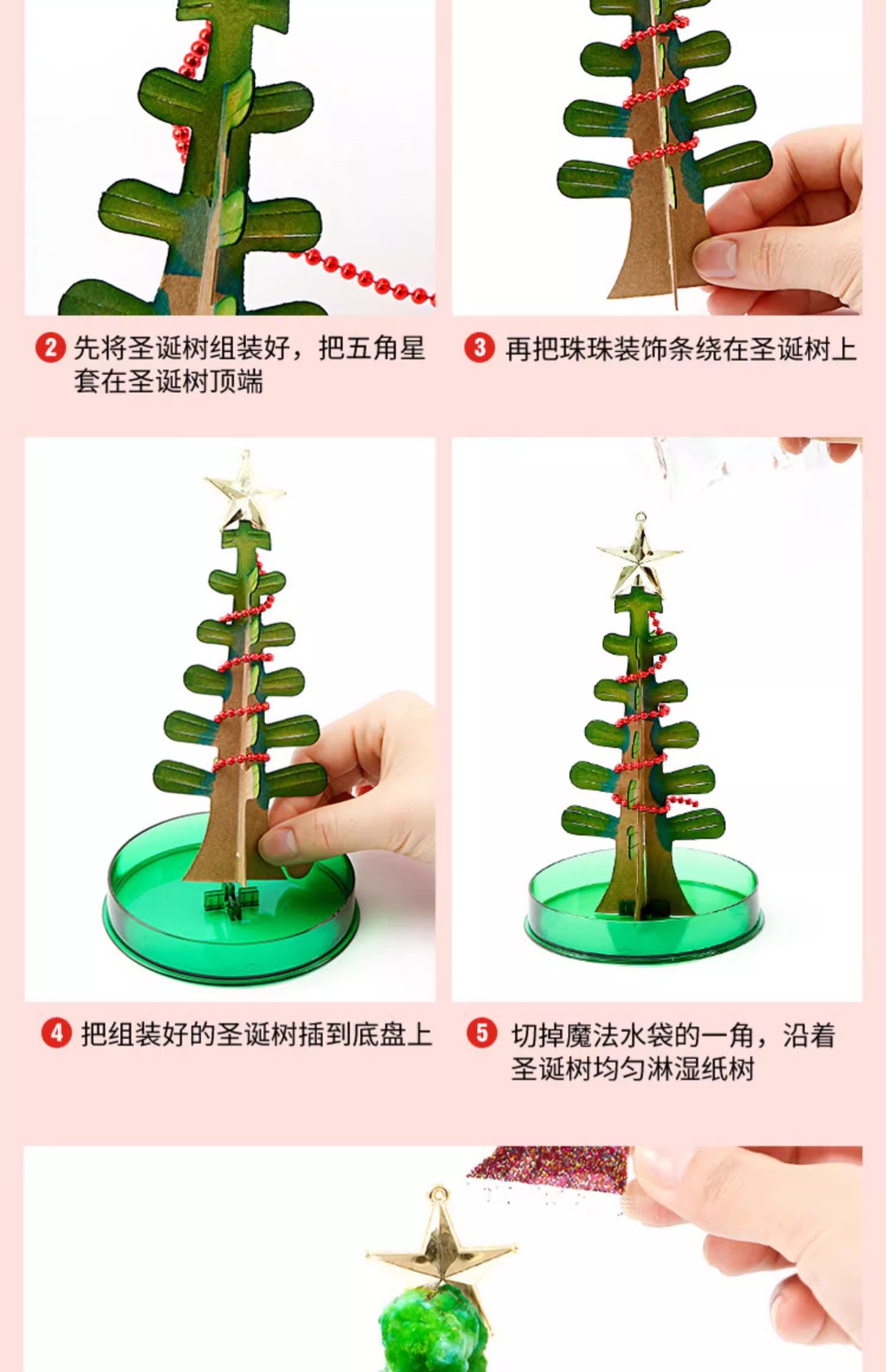 2 先将圣诞树组装好，把五角星套在圣诞树顶端

3 再把珠珠装饰条绕在圣诞树上

4 把组装好的圣诞树插到底盘上

5 切掉魔法水袋的一角，沿着圣诞树均匀淋湿纸树