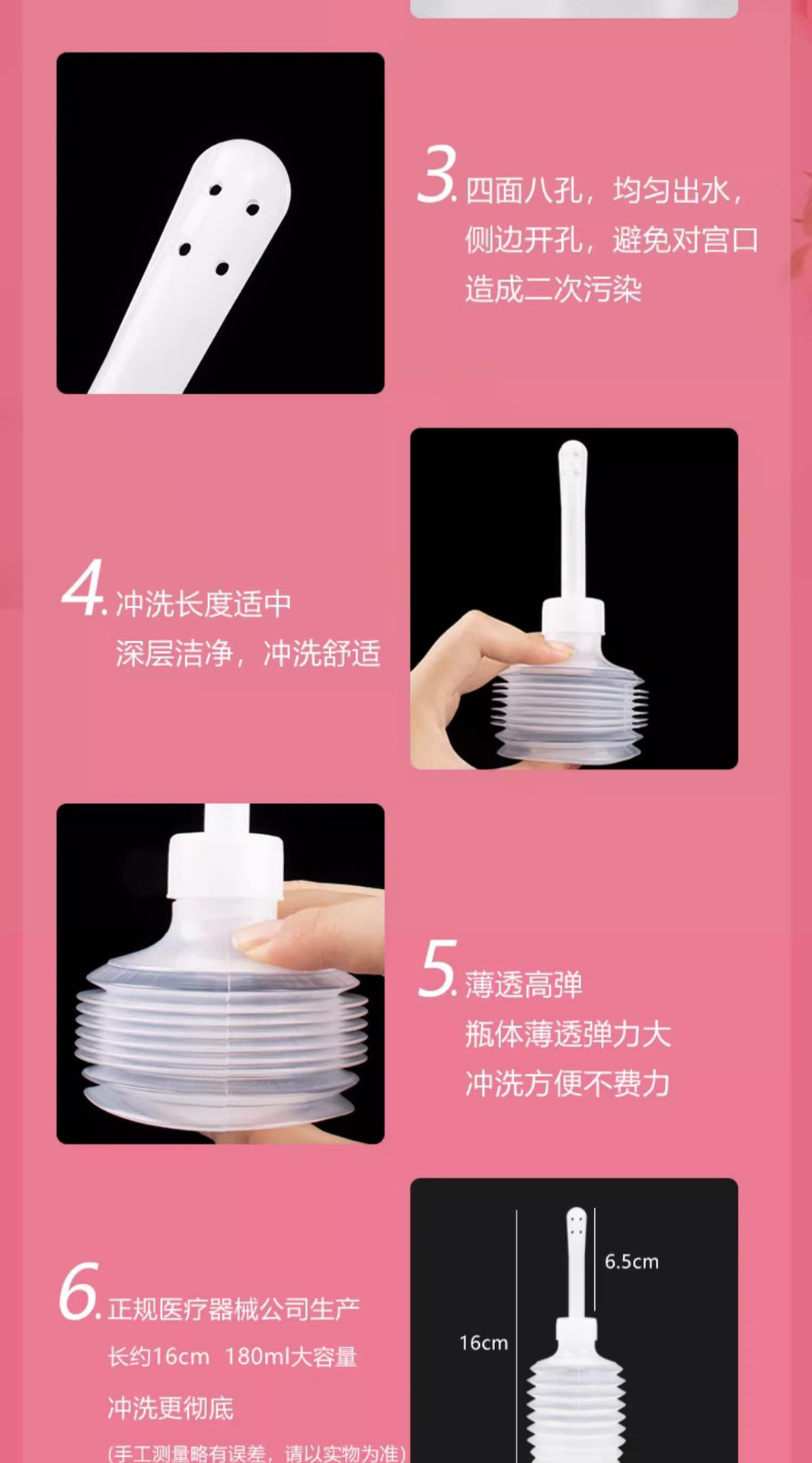 3. 四面八孔，均匀出水，侧边开孔，避免对宫口造成二次污染

4. 冲洗长度适中
深层洁净，冲洗舒适

5. 薄透高弹
瓶体薄透弹力大
冲洗方便不费力

6. 正规医疗器械公司生产
长约16cm 180ml大容量
冲洗更彻底
(手工测量略有误差，请以实物为准)

6.5cm
16cm