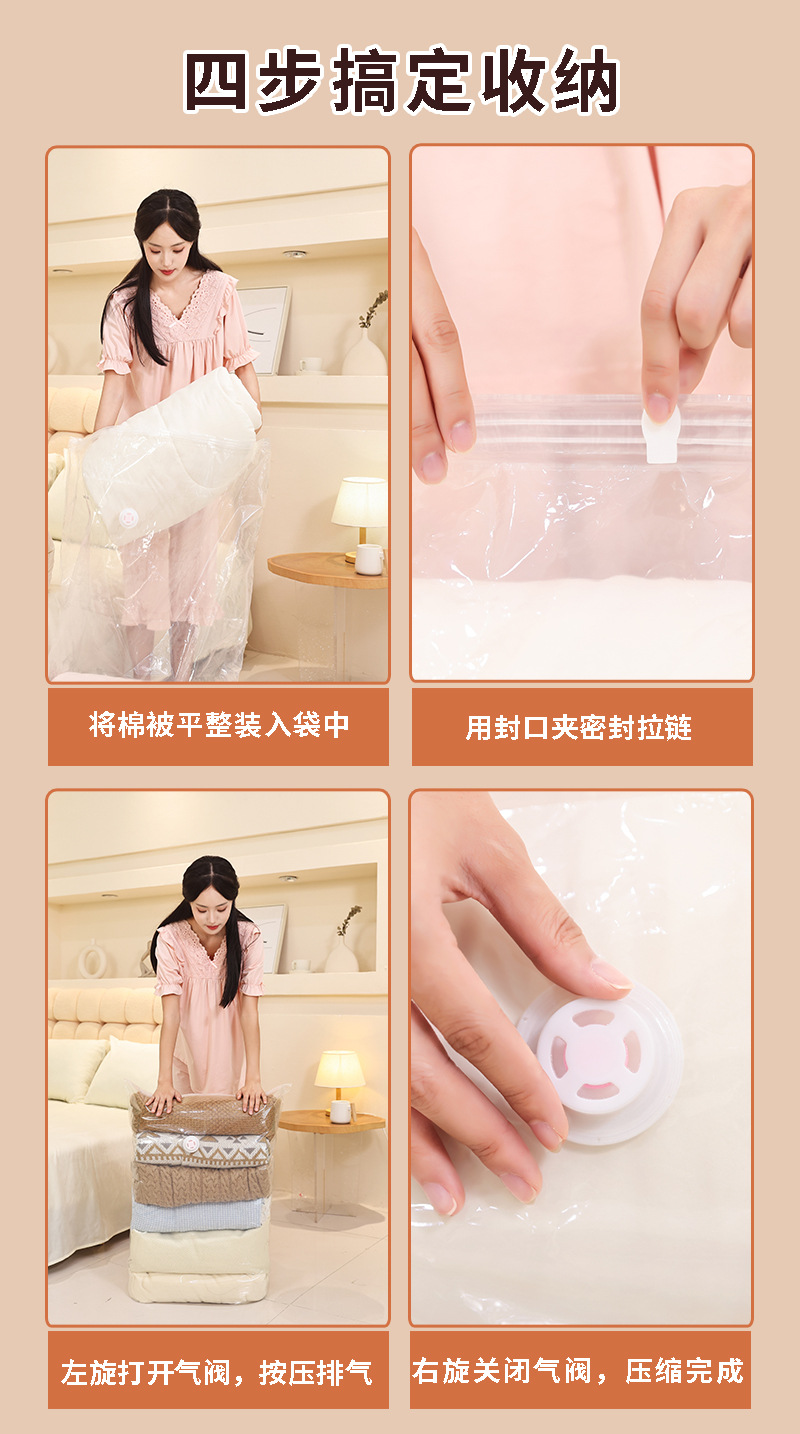 四步搞定收纳

将棉被平整装入袋中

用封口夹密封拉链

左旋打开气阀，按压排气

右旋关闭气阀，压缩完成