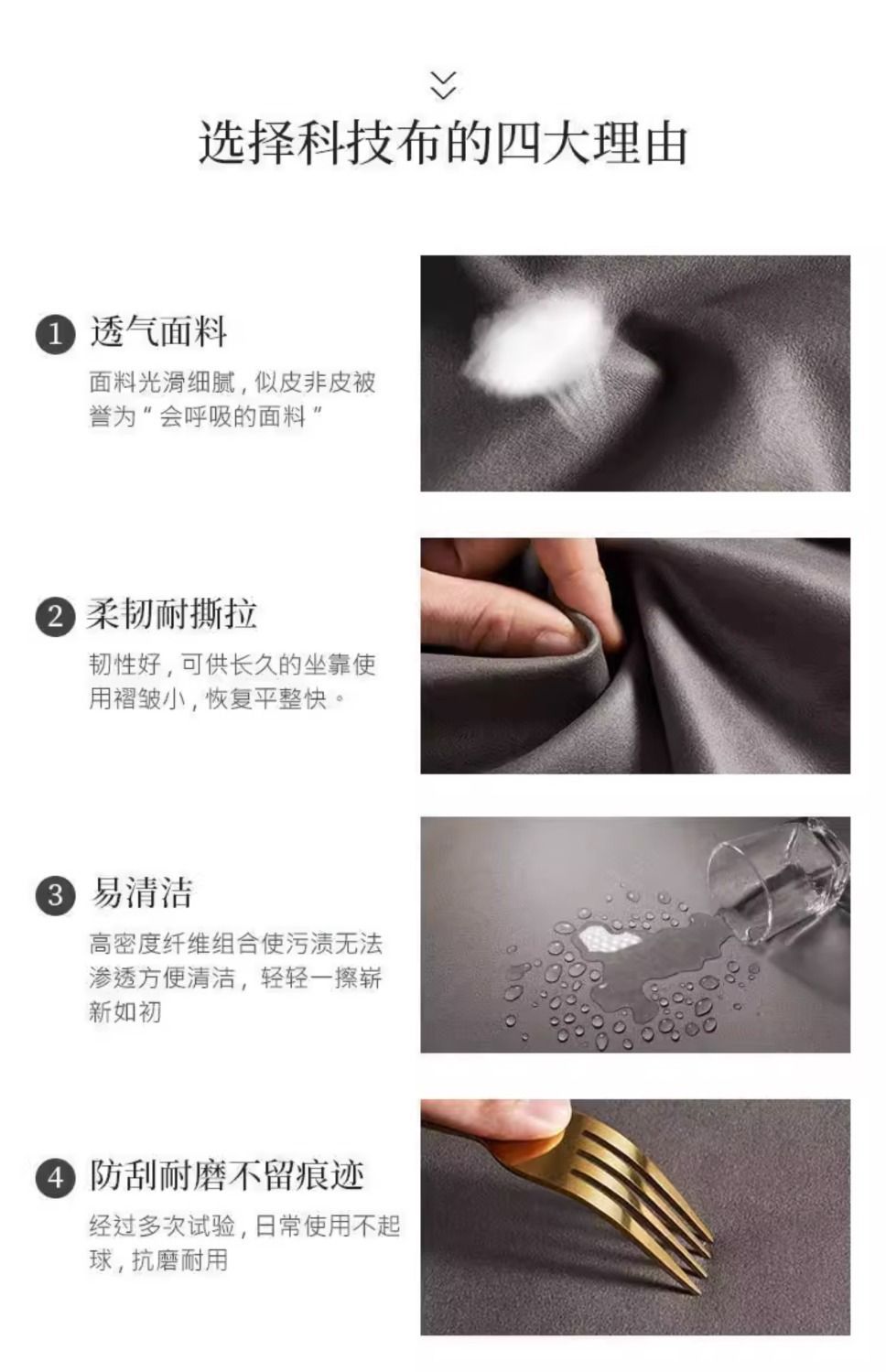 选择科技布的四大理由

1 透气面料

面料光滑细腻，似皮非皮被誉为“会呼吸的面料”

2 柔韧耐撕拉

韧性好，可供长久的坐靠使用褶皱小，恢复平整快。

3 易清洁

高密度纤维组合使污渍无法渗透方便清洁，轻轻一擦崭新如初

4 防刮耐磨不留痕迹

经过多次试验，日常使用不起球，抗磨耐用