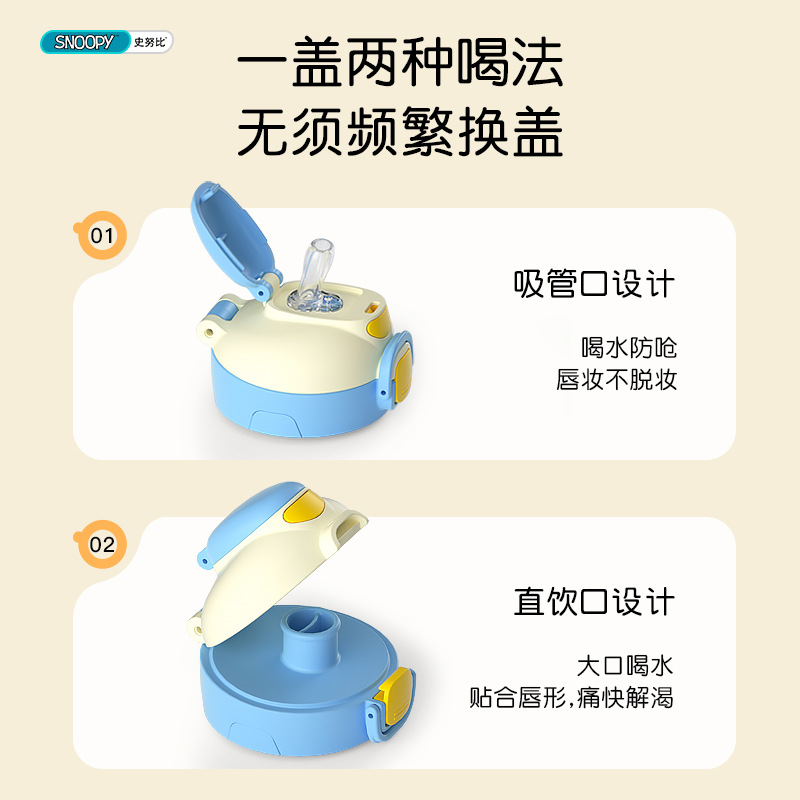 SNOOPY 史努比

一盖两种喝法
无须频繁换盖

01

吸管口设计

喝水防呛
唇妆不脱妆

02

直饮口设计

大口喝水
贴合唇形,痛快解渴