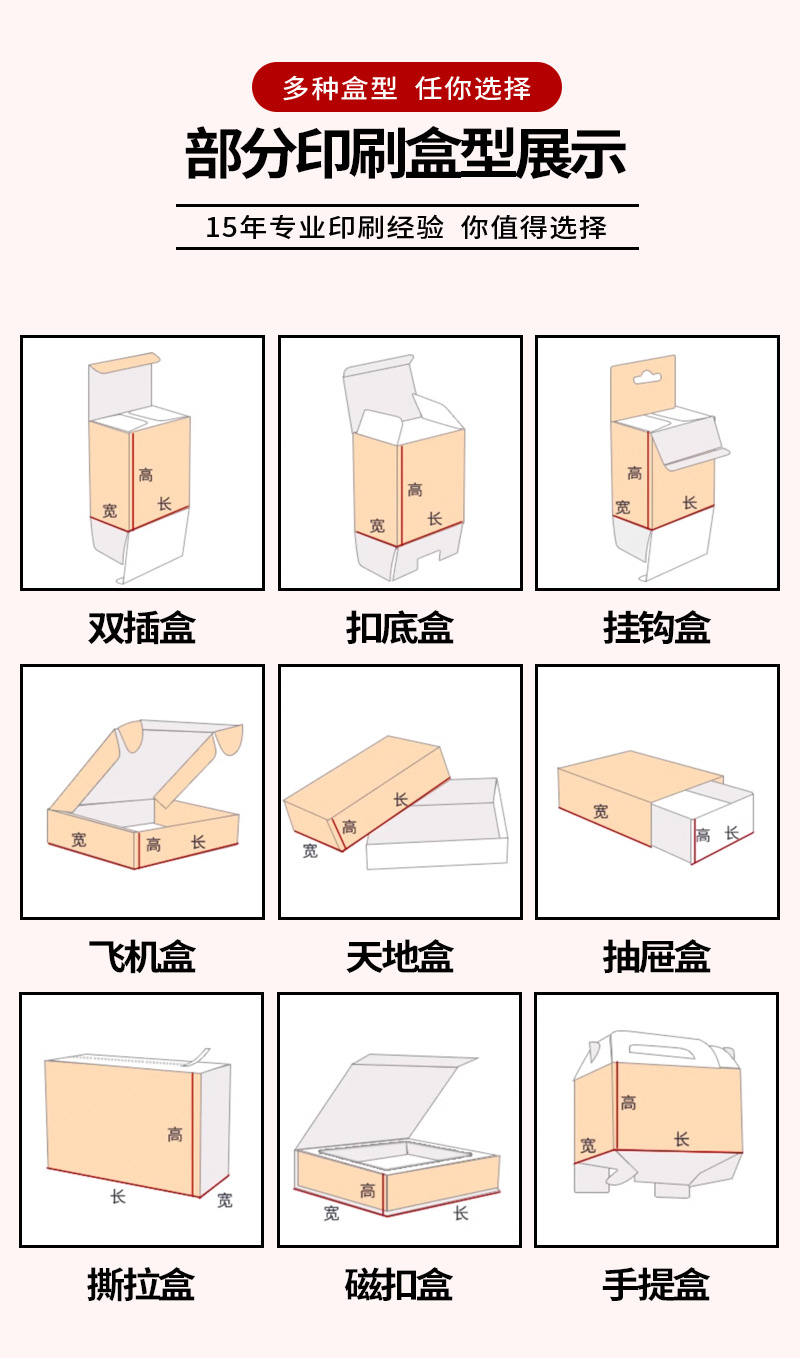 多种盒型 任你选择

部分印刷盒型展示

15年专业印刷经验 你值得选择

高
宽
长
双插盒

高
宽
长
扣底盒

高
宽
长
挂钩盒

宽
高
长
飞机盒

长
高
宽
天地盒

宽
高
长
抽屉盒

高
长
宽
撕拉盒

高
宽
长
磁扣盒

高
宽
长
手提盒