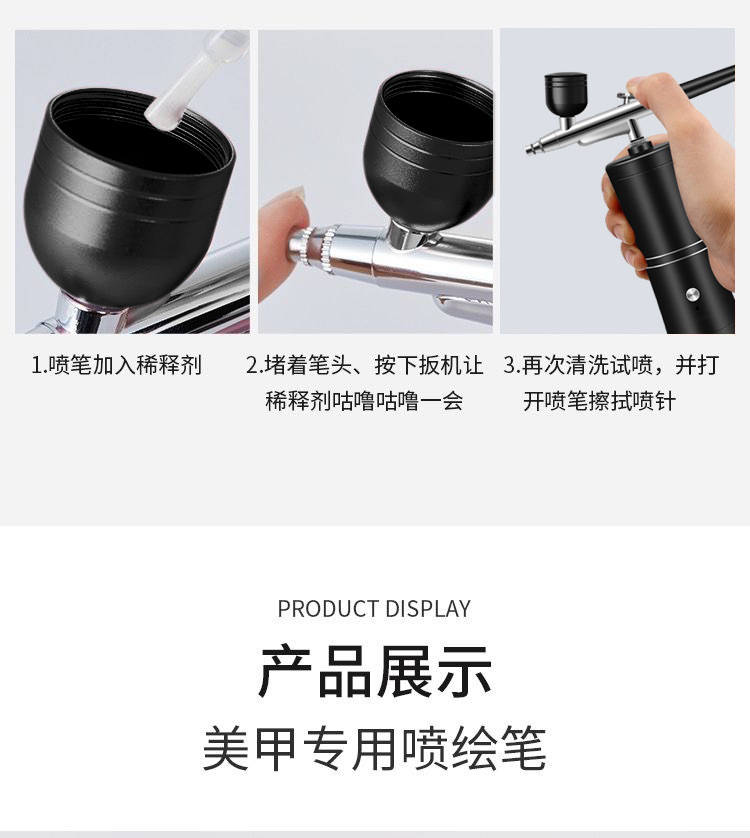 1.喷笔加入稀释剂

2.堵着笔头、按下扳机让稀释剂咕噜咕噜一会

3.再次清洗试喷，并打开喷笔擦拭喷针

PRODUCT DISPLAY

产品展示

美甲专用喷绘笔