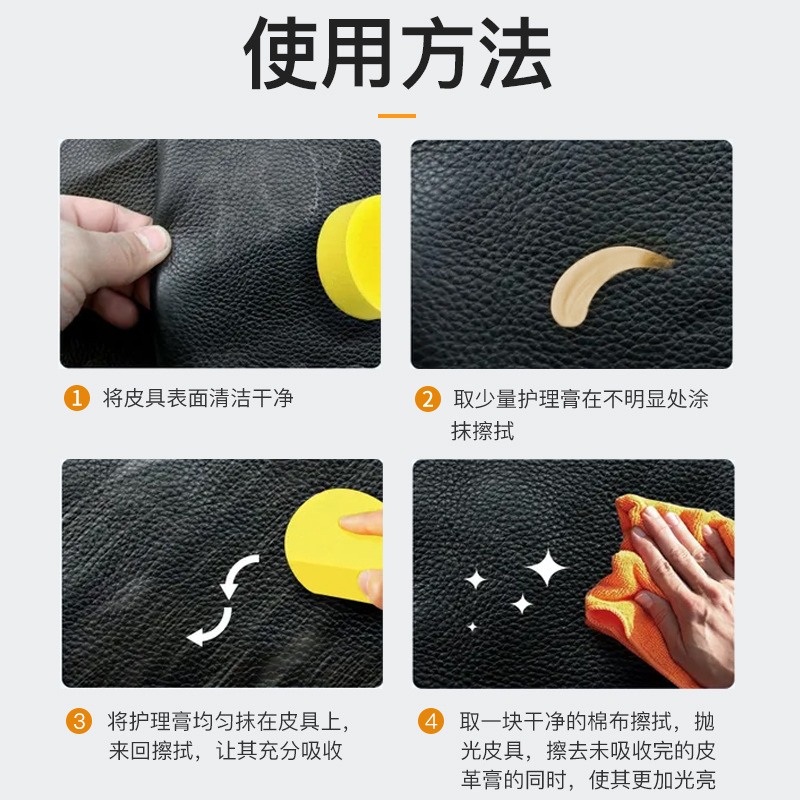 使用方法

1 将皮具表面清洁干净

2 取少量护理膏在不明显处涂抹擦拭

3 将护理膏均匀抹在皮具上，来回擦拭，让其充分吸收

4 取一块干净的棉布擦拭，抛光皮具，擦去未吸收完的皮革膏的同时，使其更加光亮