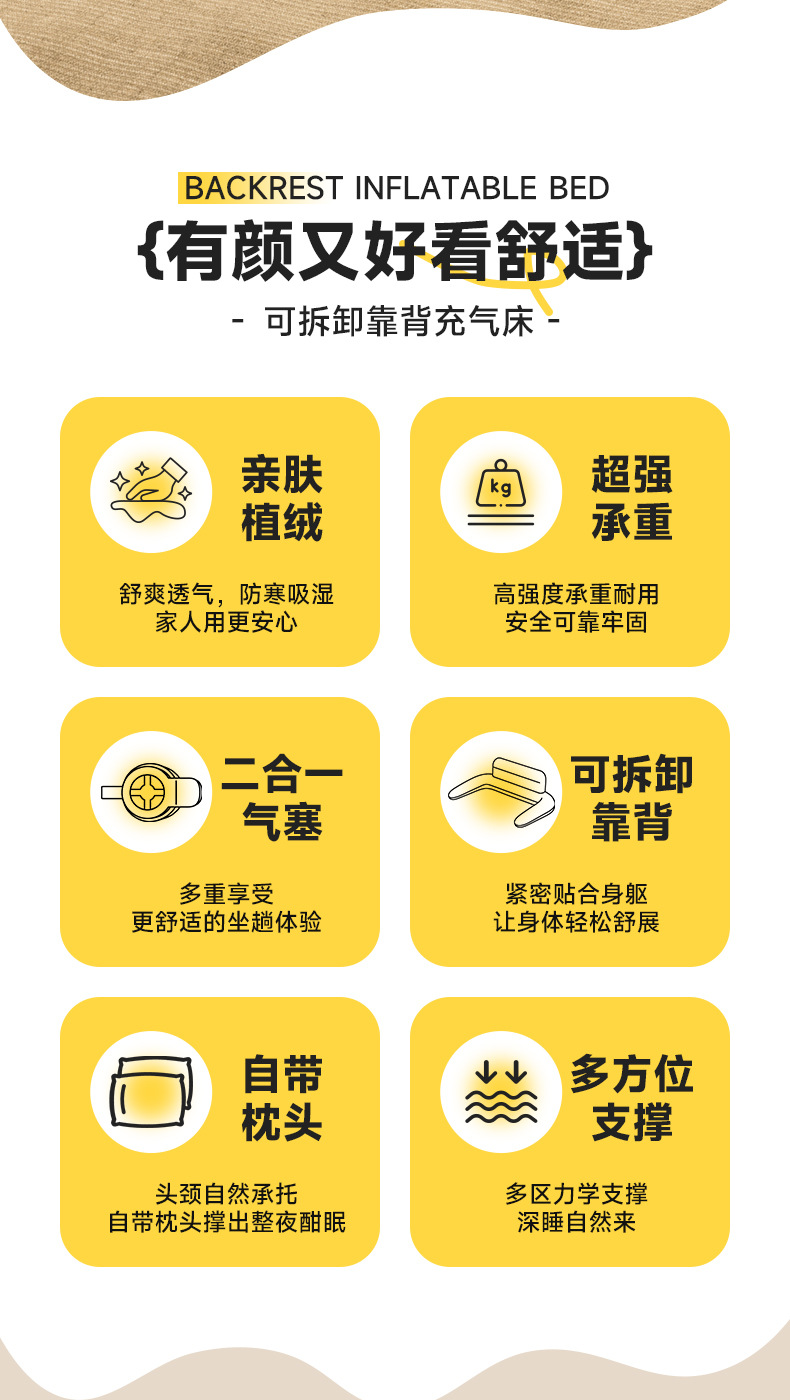 BACKREST INFLATABLE BED

{有颜又好看舒适}

- 可拆卸靠背充气床 -

亲肤
植绒

舒爽透气，防寒吸湿
家人用更安心

kg

超强
承重

高强度承重耐用
安全可靠牢固

二合一
气塞

多重享受
更舒适的坐趟体验

可拆卸
靠背

紧密贴合身躯
让身体轻松舒展

自带
枕头

头颈自然承托
自带枕头撑出整夜酣眠

多方位
支撑

多区力学支撑
深睡自然来