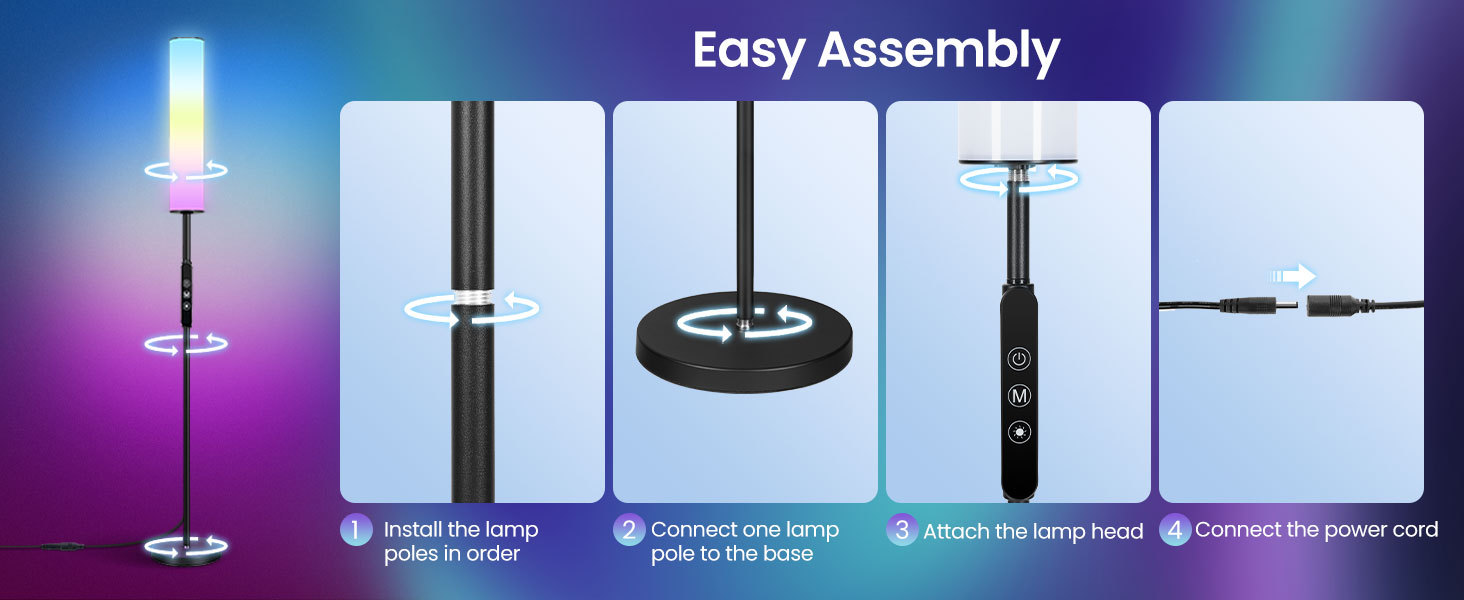 Easy Assembly

M

1 Install the lamp poles in order

2 Connect one lamp pole to the base

3 Attach the lamp head

4 Connect the power cord