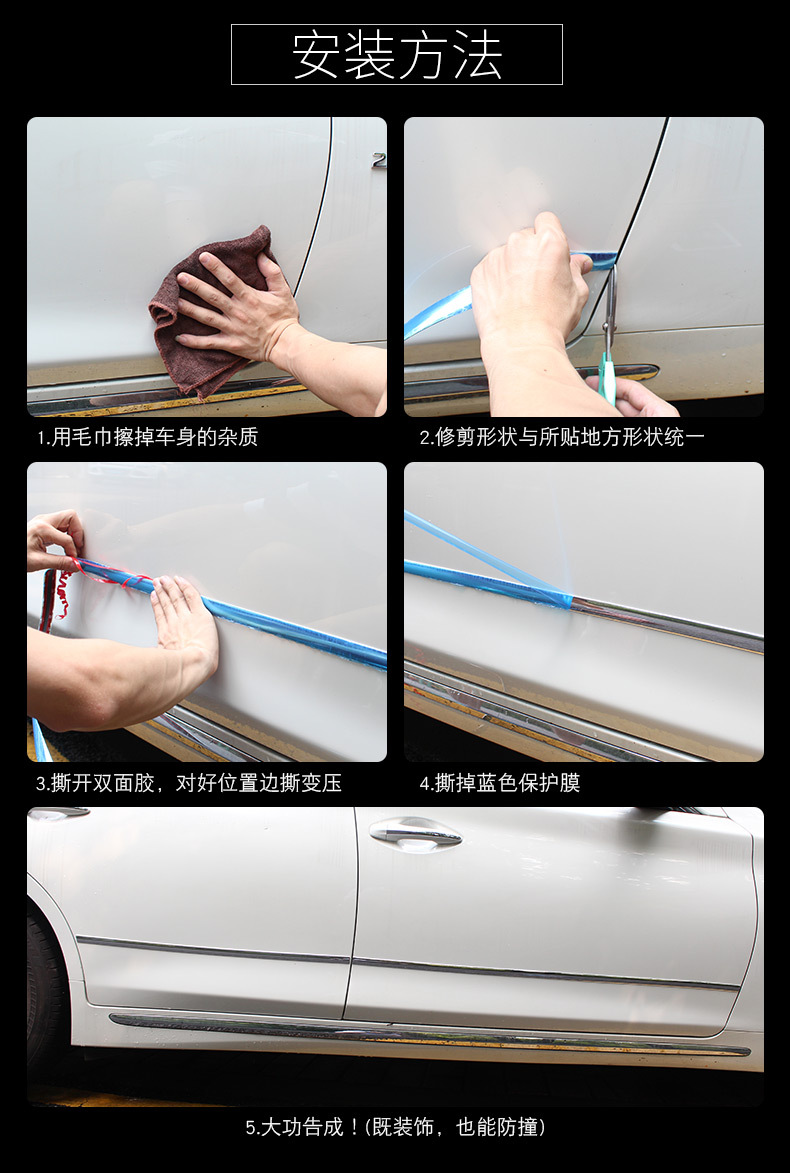 安装方法

1.用毛巾擦掉车身的杂质

2.修剪形状与所贴地方形状统一

3.撕开双面胶，对好位置边撕变压

4.撕掉蓝色保护膜

5.大功告成！(既装饰，也能防撞)