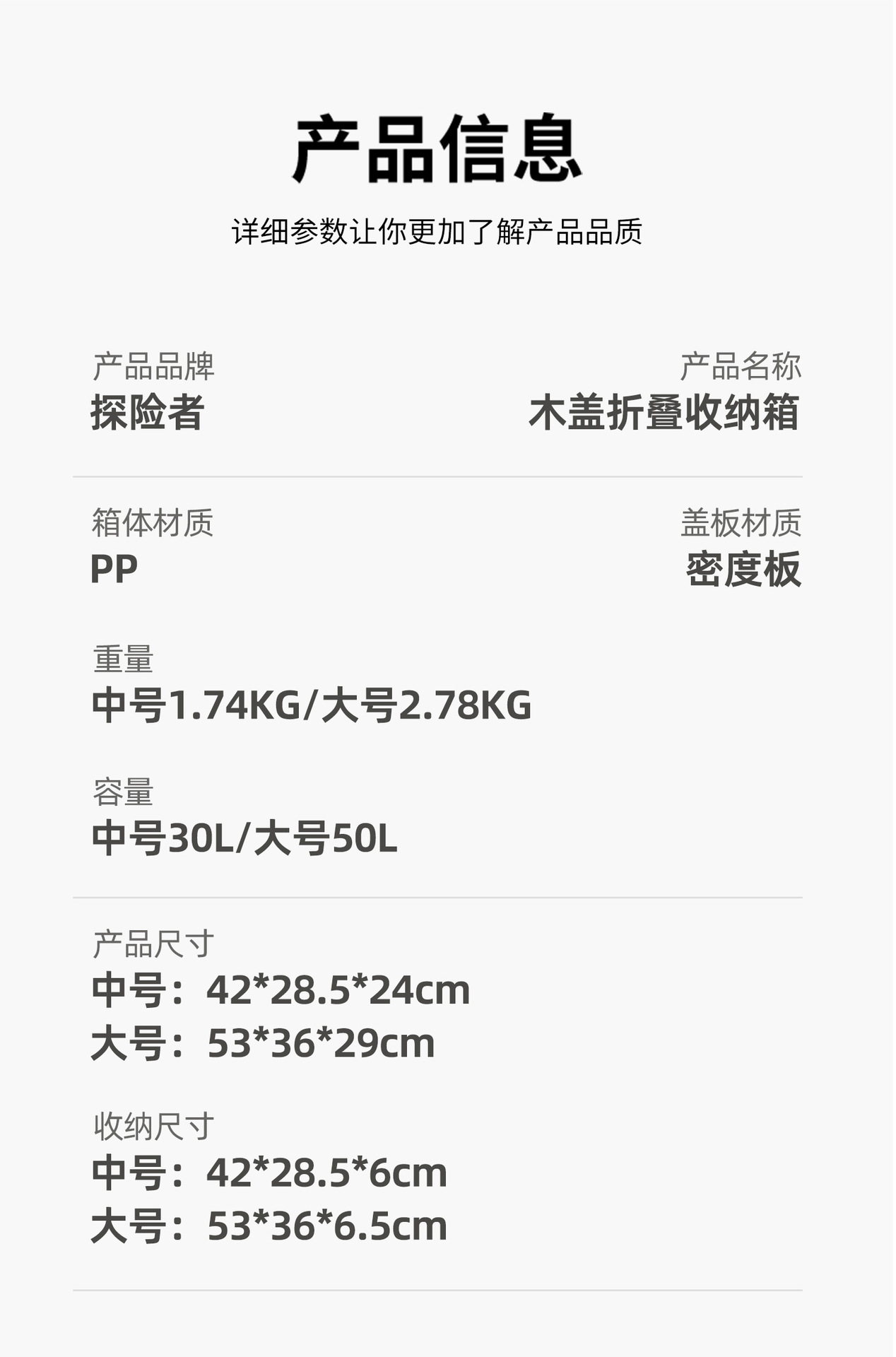 产品信息

详细参数让你更加了解产品品质

产品品牌
探险者

产品名称
木盖折叠收纳箱

箱体材质
PP

盖板材质
密度板

重量
中号1.74KG/大号2.78KG

容量
中号30L/大号50L

产品尺寸
中号：42*28.5*24cm
大号：53*36*29cm

收纳尺寸
中号：42*28.5*6cm
大号：53*36*6.5cm