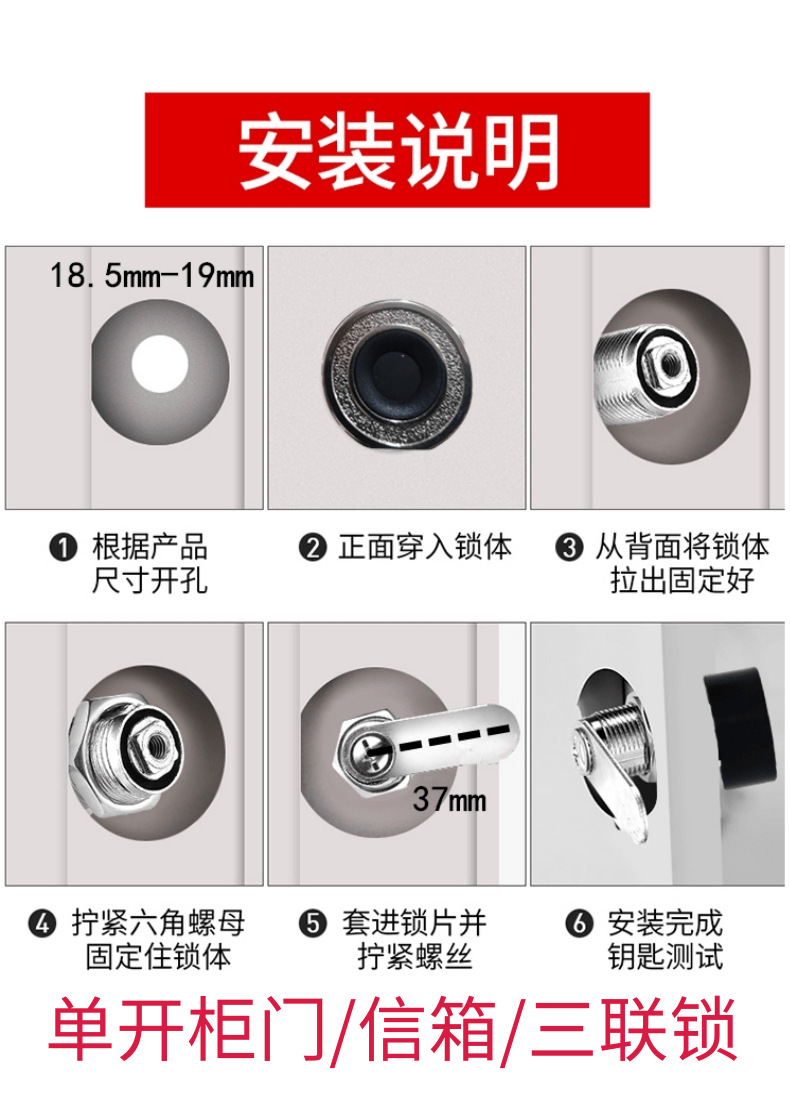 安装说明

18.5mm-19mm

❶ 根据产品尺寸开孔

❷ 正面穿入锁体

❸ 从背面将锁体拉出固定好

37mm

❹ 拧紧六角螺母固定住锁体

❺ 套进锁片并拧紧螺丝

❻ 安装完成钥匙测试

单开柜门/信箱/三联锁