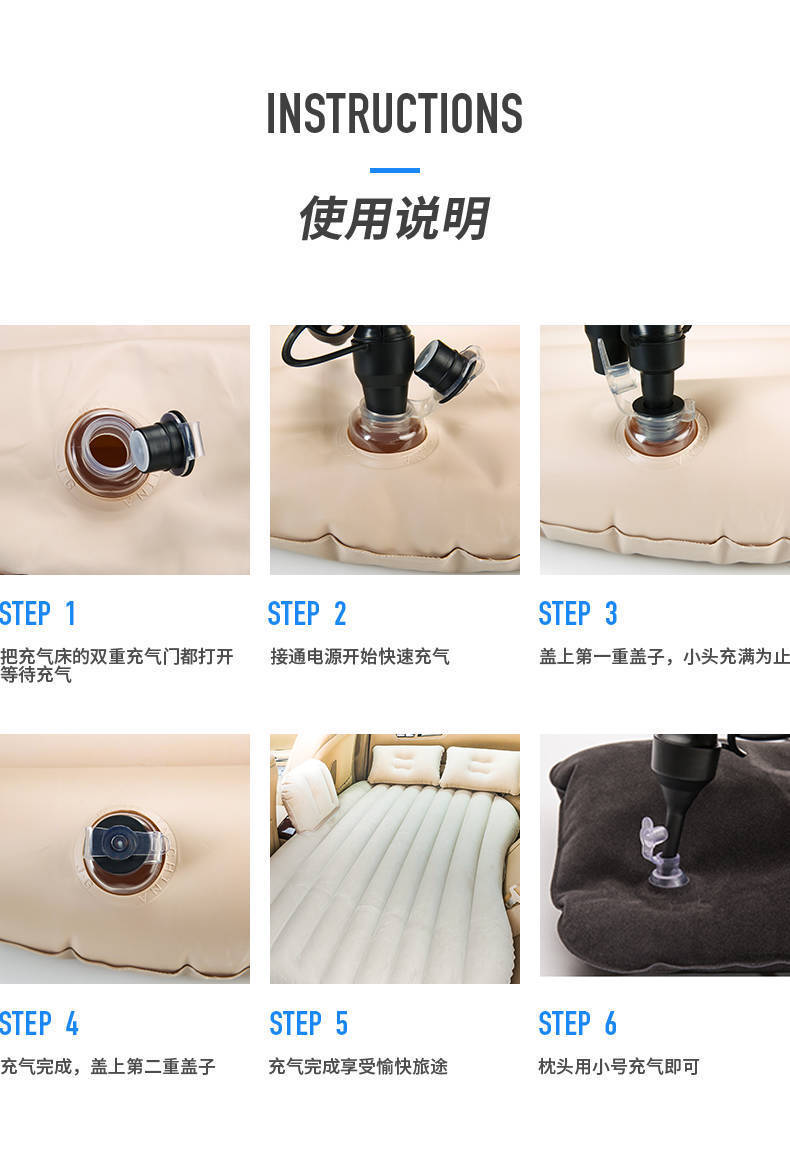 INSTRUCTIONS

使用说明

STEP 1

把充气床的双重充气门都打开等待充气

STEP 2

接通电源开始快速充气

STEP 3

盖上第一重盖子，小头充满为止

STEP 4

充气完成，盖上第二重盖子

STEP 5

充气完成享受愉快旅途

STEP 6

枕头用小号充气即可