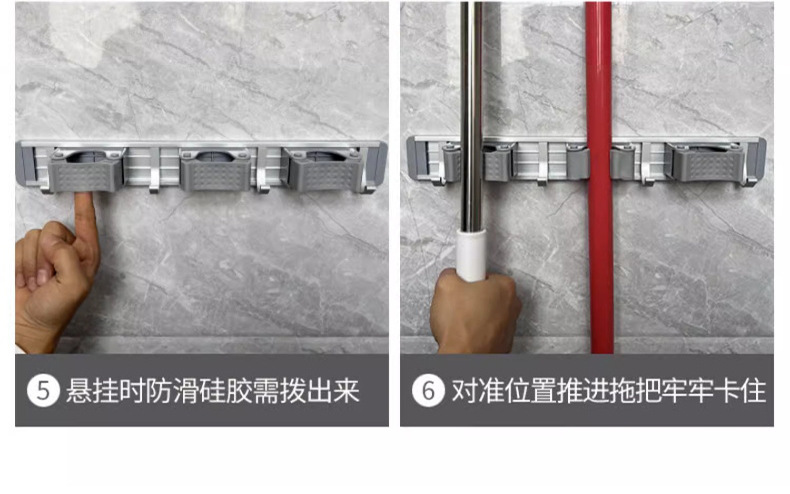 5 悬挂时防滑硅胶需拨出来

6 对准位置推进拖把牢牢卡住