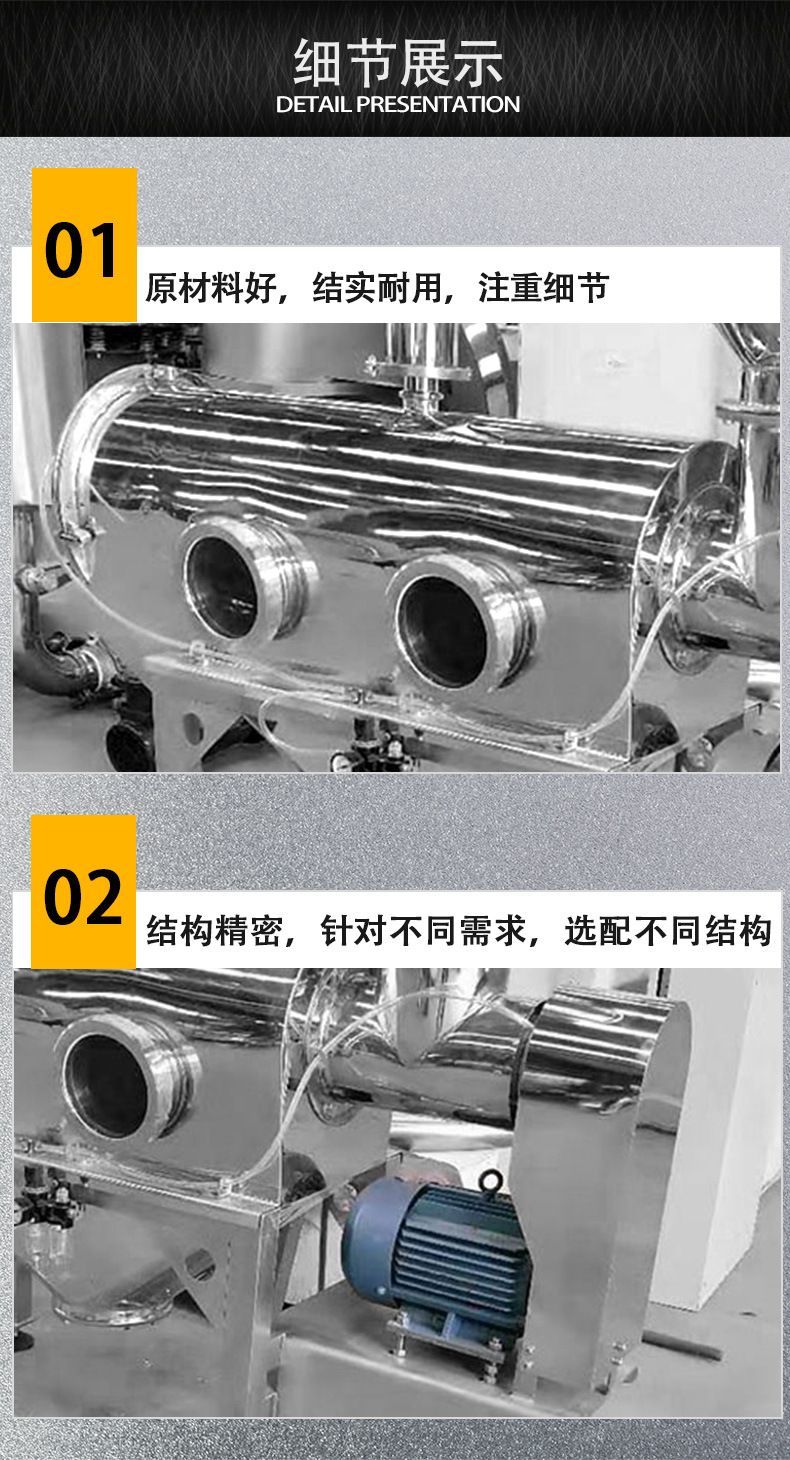 细节展示
DETAIL PRESENTATION

01
原材料好，结实耐用，注重细节

02
结构精密，针对不同需求，选配不同结构