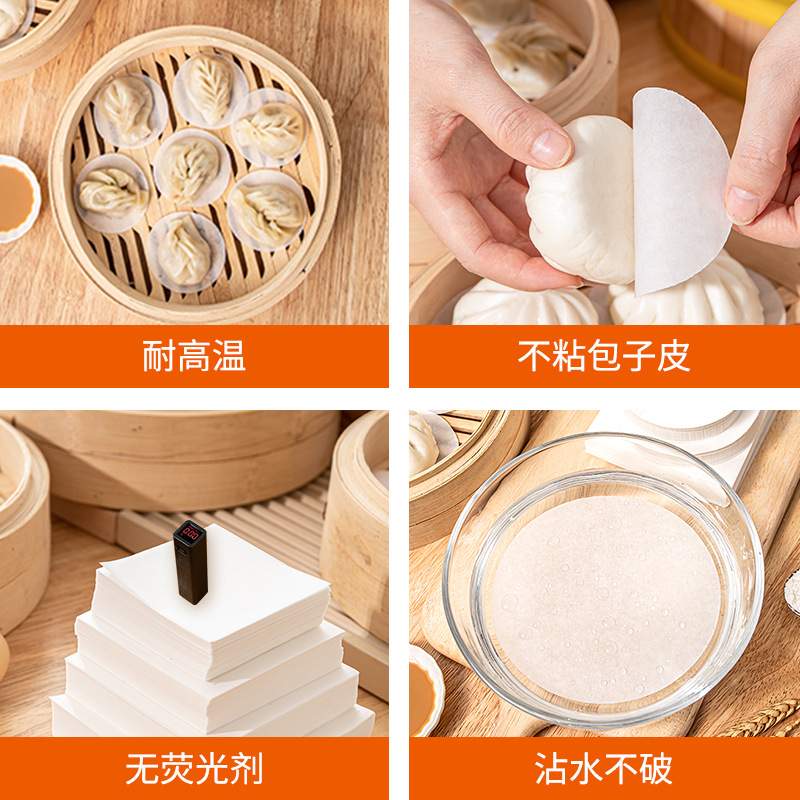 耐高温

不粘包子皮

无荧光剂

沾水不破