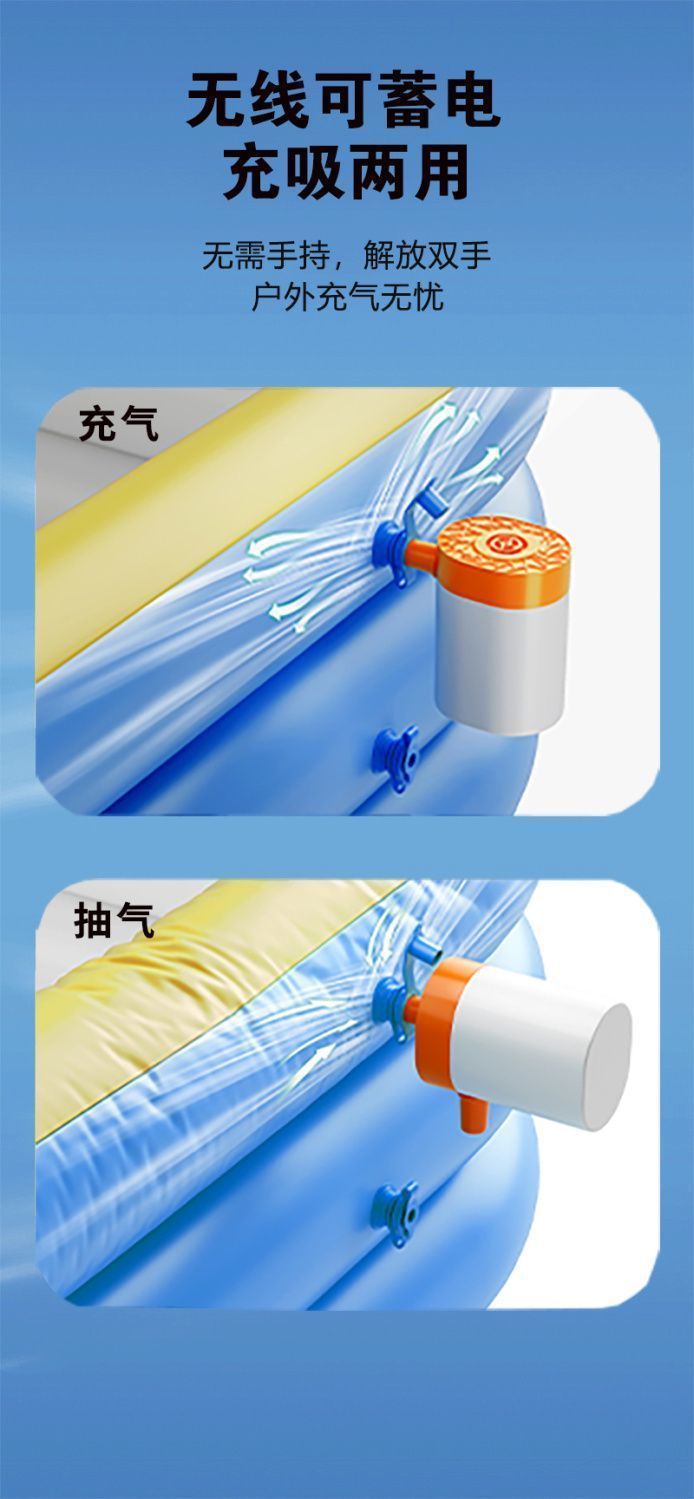 无线可蓄电
充吸两用

无需手持，解放双手
户外充气无忧

充气

抽气