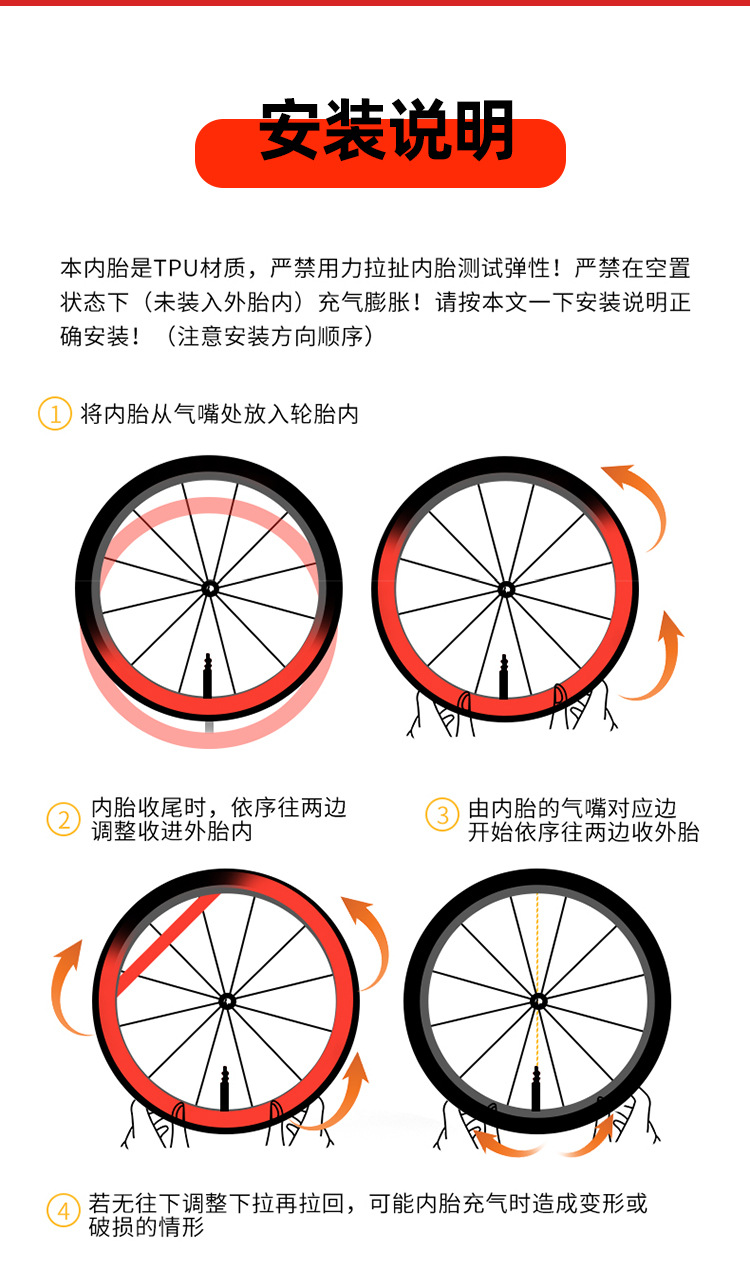 安装说明

本内胎是TPU材质，严禁用力拉扯内胎测试弹性！严禁在空置状态下（未装入外胎内）充气膨胀！请按本文一下安装说明正确安装！（注意安装方向顺序）

1 将内胎从气嘴处放入轮胎内

2 内胎收尾时，依序往两边调整收进外胎内

3 由内胎的气嘴对应边开始依序往两边收外胎

4 若无往下调整下拉再拉回，可能内胎充气时造成变形或破损的情形