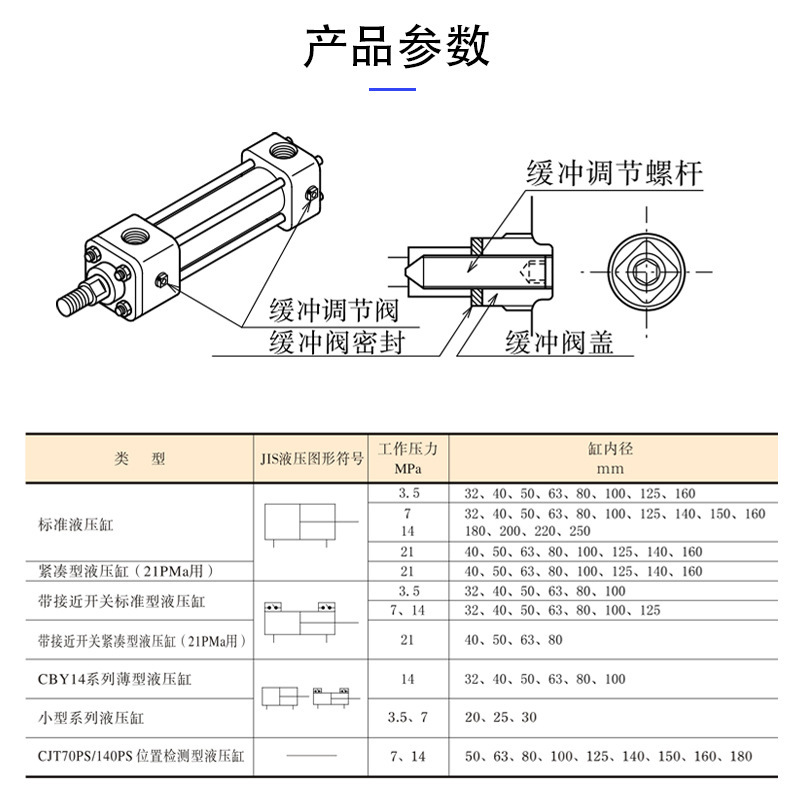 产品参数

缓冲调节螺杆

缓冲调节阀

缓冲阀密封

缓冲阀盖

| 类　型 | JIS液压图形符号 | 工作压力 MPa | 缸内径 mm |
|---|---|---|---|
| 标准液压缸 | | 3.5 | 32、40、50、63、80、100、125、160 |
| | | 7 14 | 32、40、50、63、80、100、125、140、150、160 180、200、220、250 |
| | | 21 | 40、50、63、80、100、125、140、160 |
| 紧凑型液压缸（21PMa用） | | 21 | 40、50、63、80、100、125、140、160 |
| 带接近开关标准型液压缸 | | 3.5 | 32、40、50、63、80、100 |
| | | 7、14 | 32、40、50、63、80、100、125 |
| 带接近开关紧凑型液压缸（21PMa用） | | 21 | 40、50、63、80 |
| CBY14系列薄型液压缸 | | 14 | 32、40、50、63、80、100 |
| 小型系列液压缸 | | 3.5、7 | 20、25、30 |
| CJT70PS/140PS 位置检测型液压缸 | | 7、14 | 50、63、80、100、125、140、150、160、180 |