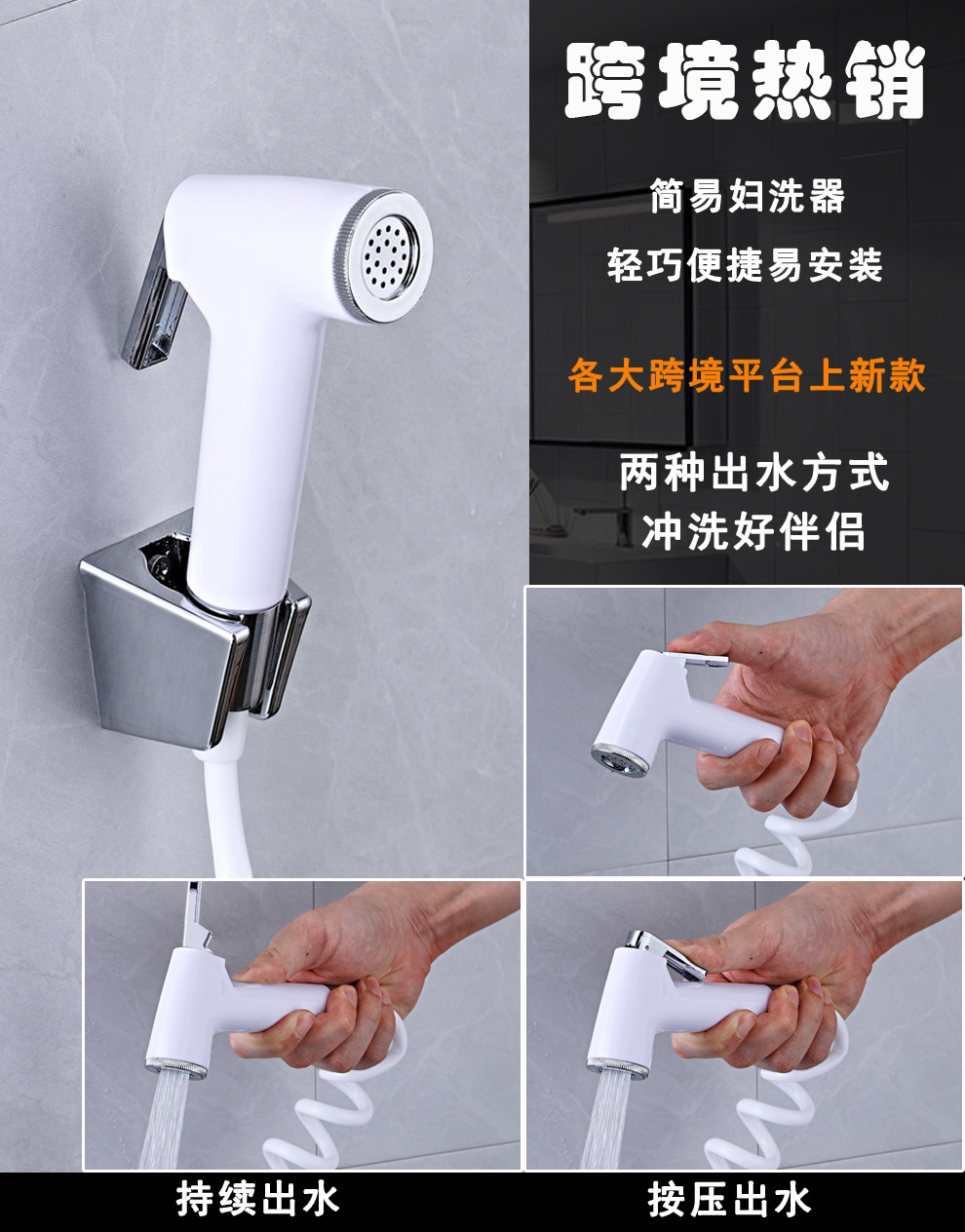 跨境热销

简易妇洗器

轻巧便捷易安装

各大跨境平台上新款

两种出水方式
冲洗好伴侣

持续出水

按压出水