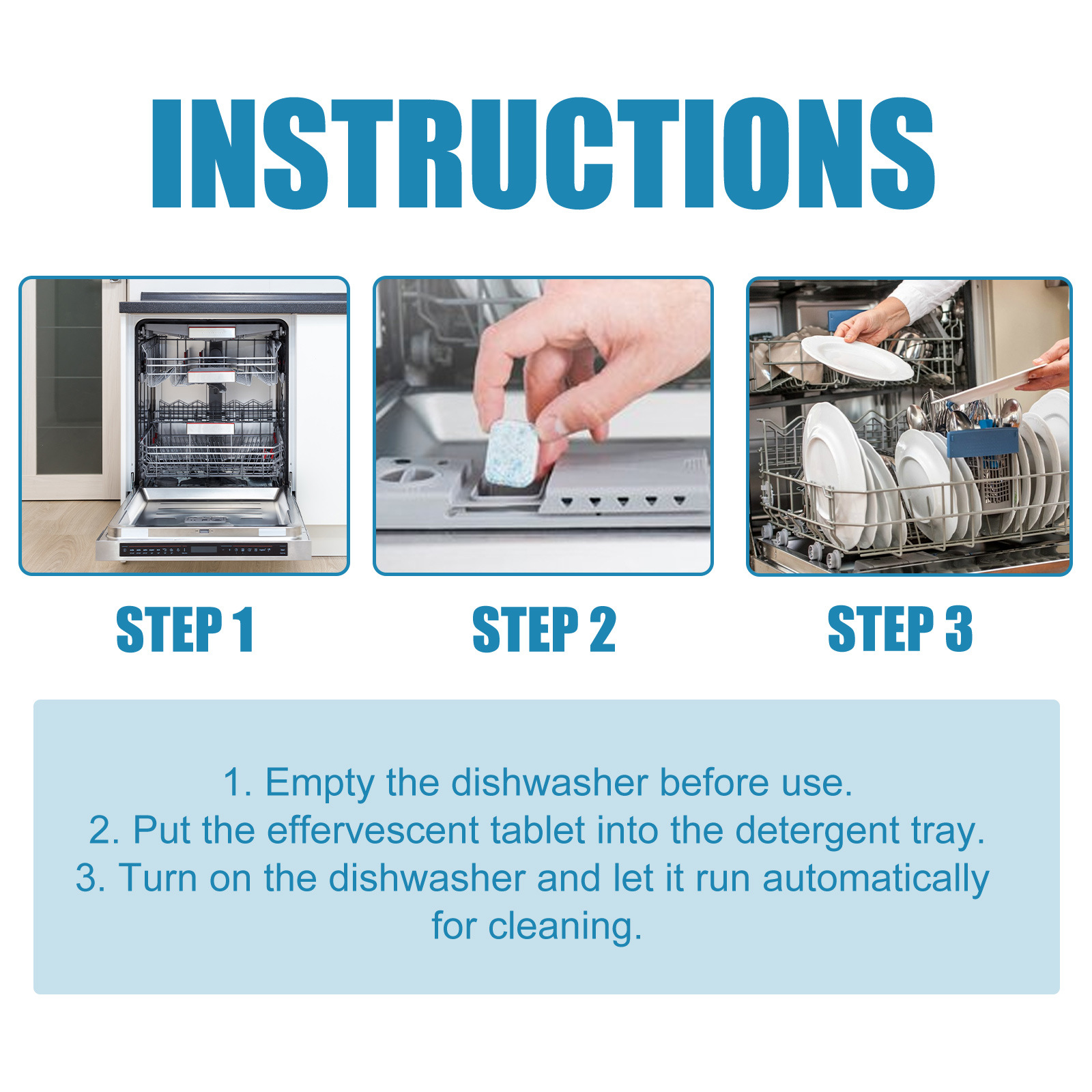 INSTRUCTIONS

STEP 1

STEP 2

STEP 3

1. Empty the dishwasher before use.
2. Put the effervescent tablet into the detergent tray.
3. Turn on the dishwasher and let it run automatically for cleaning.