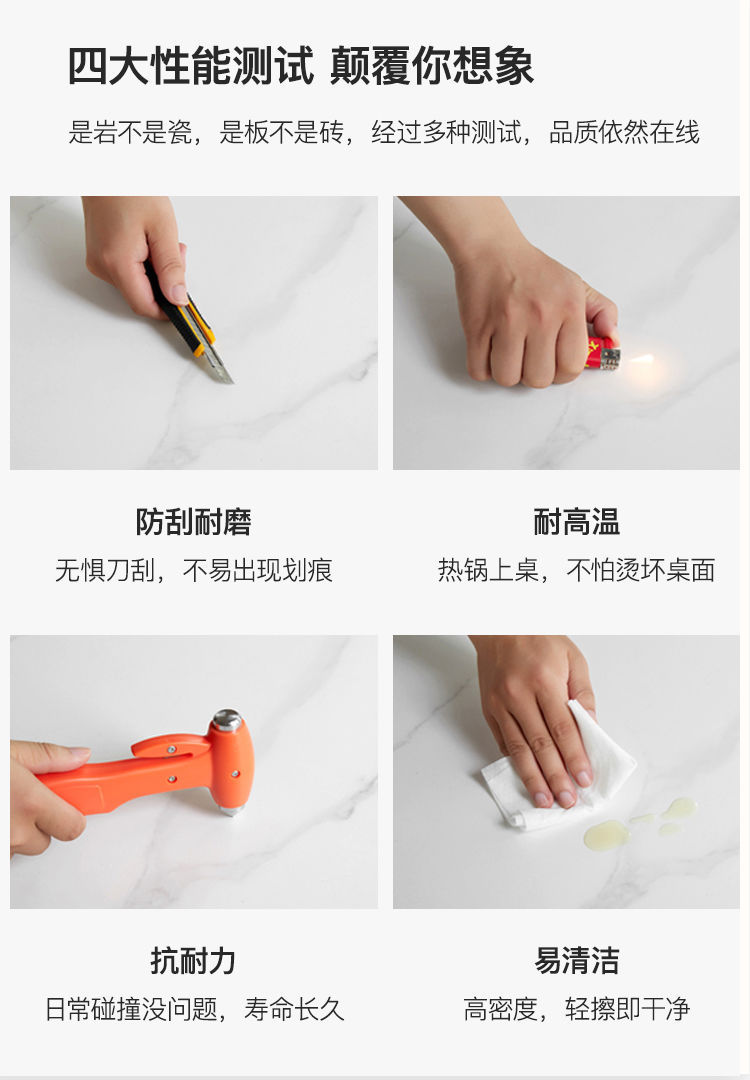 四大性能测试 颠覆你想象

是岩不是瓷，是板不是砖，经过多种测试，品质依然在线

防刮耐磨

无惧刀刮，不易出现划痕

耐高温

热锅上桌，不怕烫坏桌面

抗耐力

日常碰撞没问题，寿命长久

易清洁

高密度，轻擦即干净