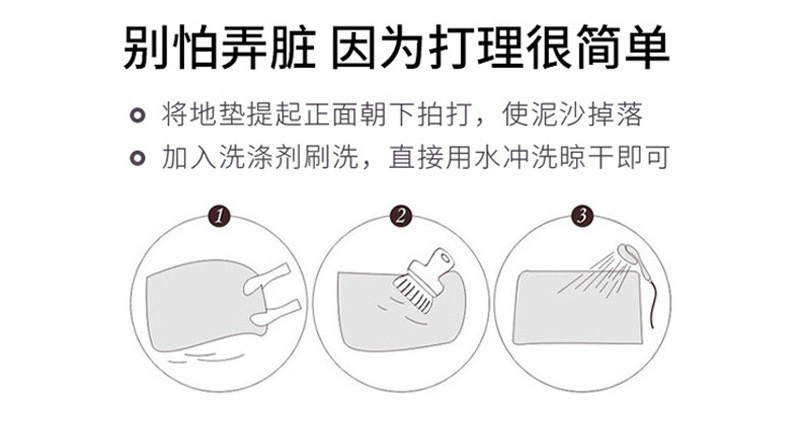 别怕弄脏 因为打理很简单

将地垫提起正面朝下拍打，使泥沙掉落

加入洗涤剂刷洗，直接用水冲洗晾干即可

1

2

3