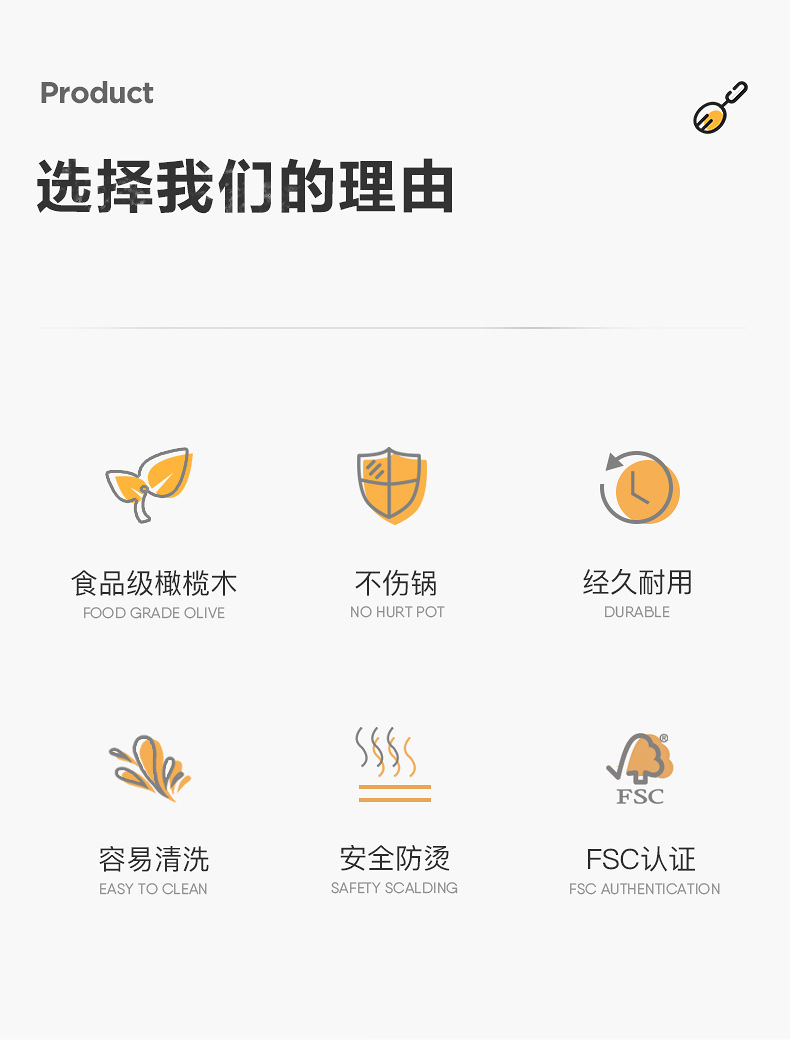 Product

选择我们的理由

食品级橄榄木
FOOD GRADE OLIVE

不伤锅
NO HURT POT

经久耐用
DURABLE

容易清洗
EASY TO CLEAN

安全防烫
SAFETY SCALDING

FSC
FSC认证
FSC AUTHENTICATION