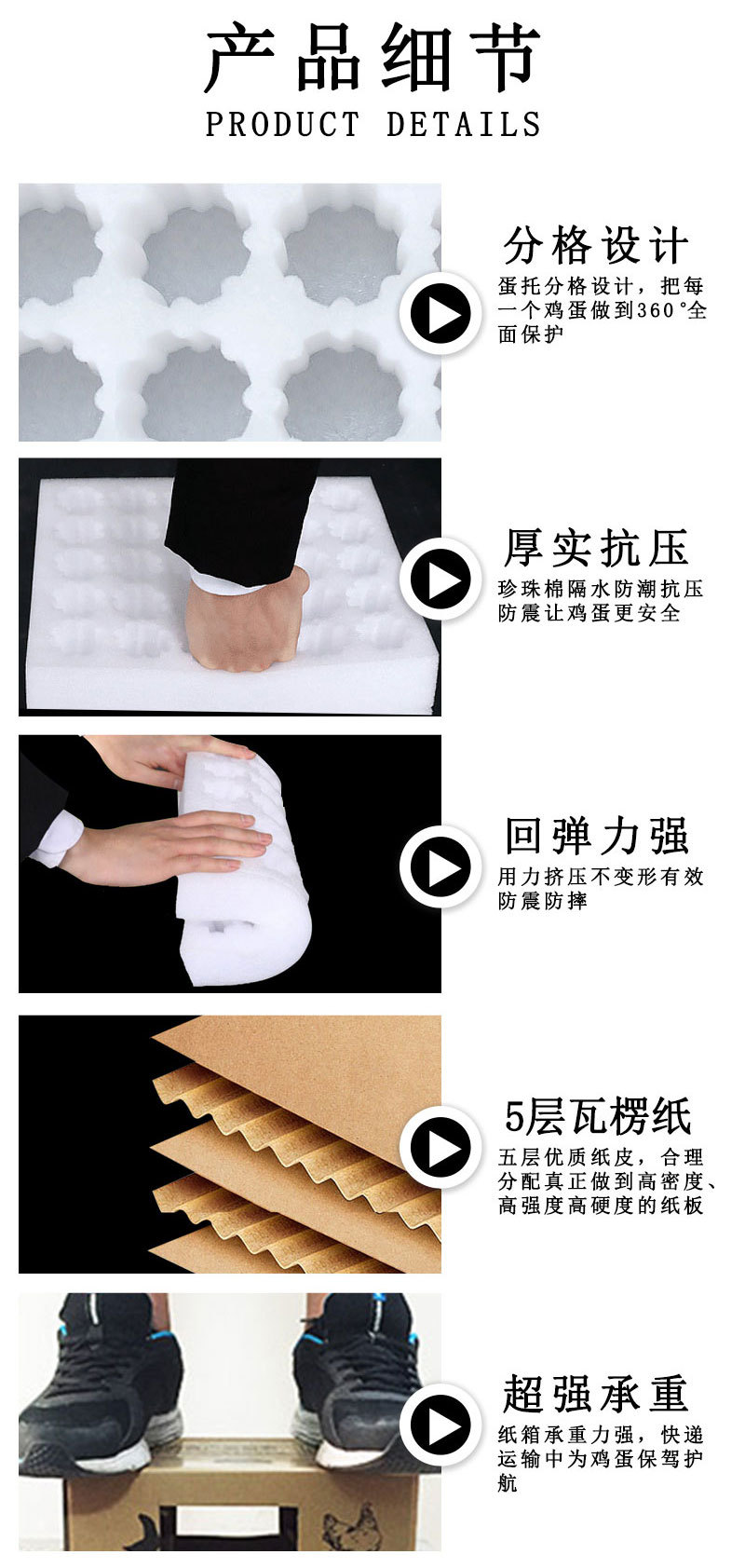 产品细节
PRODUCT DETAILS

分格设计
蛋托分格设计，把每一个鸡蛋做到360°全面保护

厚实抗压
珍珠棉隔水防潮抗压防震让鸡蛋更安全

回弹力强
用力挤压不变形有效防震防摔

5层瓦楞纸
五层优质纸皮，合理分配真正做到高密度、高强度高硬度的纸板

超强承重
纸箱承重力强，快递运输中为鸡蛋保驾护航