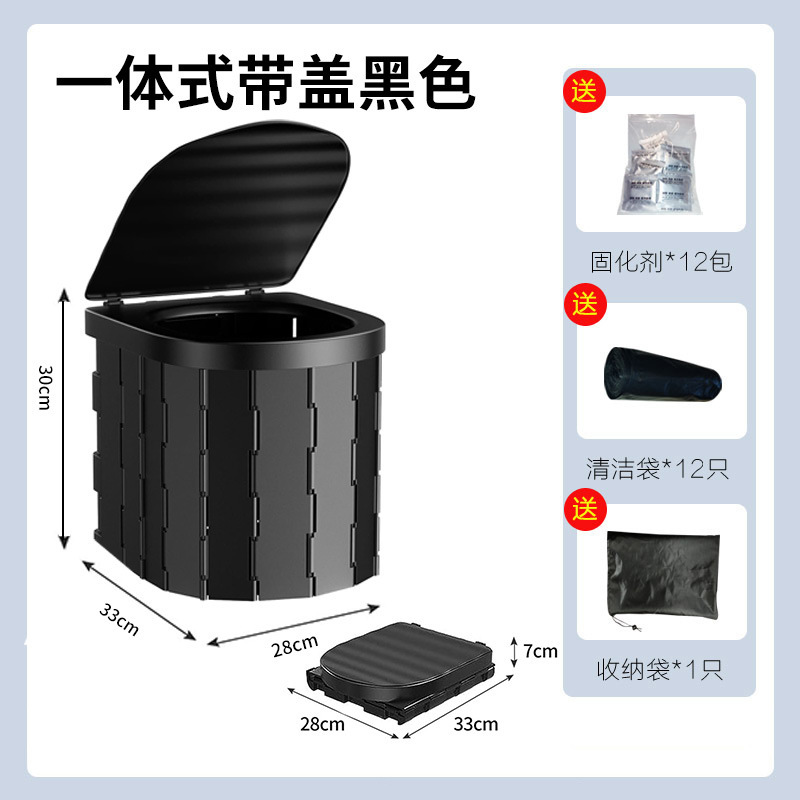 一体式带盖黑色

30cm

33cm

28cm

7cm

28cm

33cm

送

固化剂*12包

送

清洁袋*12只

送

收纳袋*1只