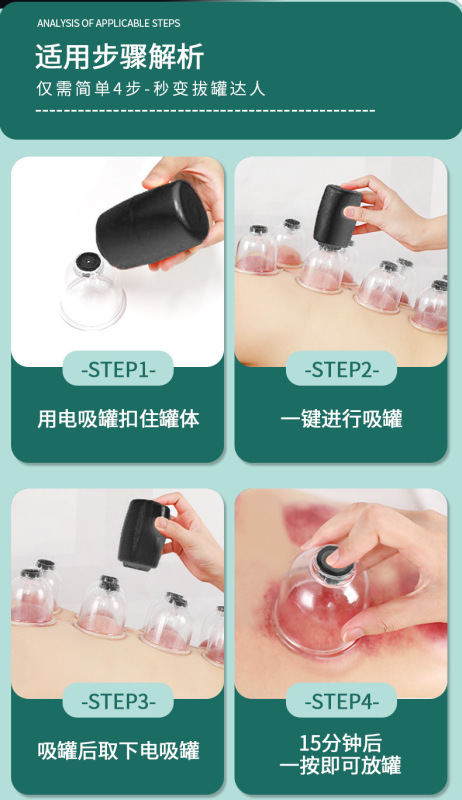 ANALYSIS OF APPLICABLE STEPS

适用步骤解析

仅需简单4步-秒变拔罐达人

-STEP1-

用电吸罐扣住罐体

-STEP2-

一键进行吸罐

-STEP3-

吸罐后取下电吸罐

-STEP4-

15分钟后
一按即可放罐