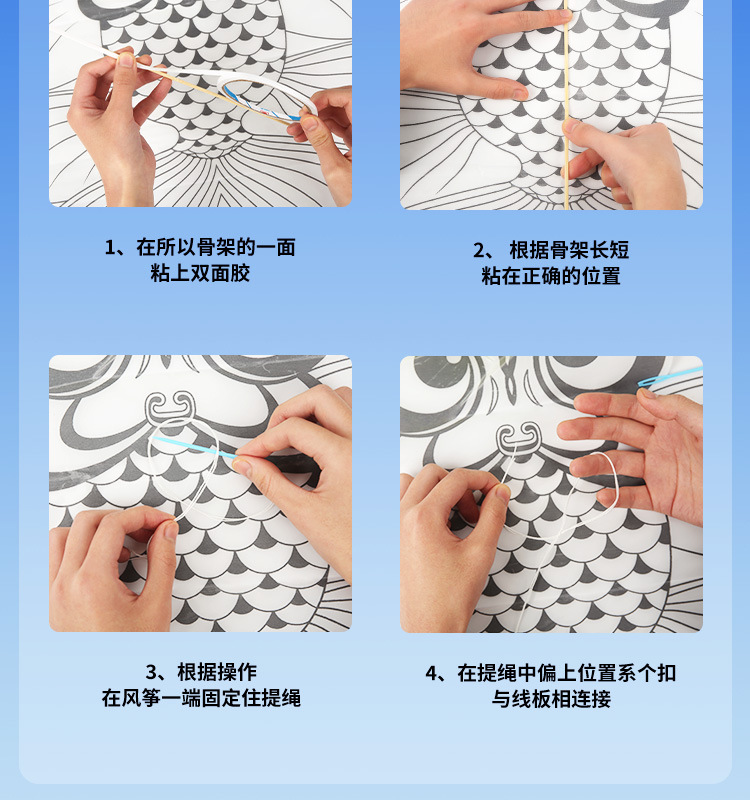 1、在所以骨架的一面
粘上双面胶

2、 根据骨架长短
粘在正确的位置

3、根据操作
在风筝一端固定住提绳

4、在提绳中偏上位置系个扣
与线板相连接