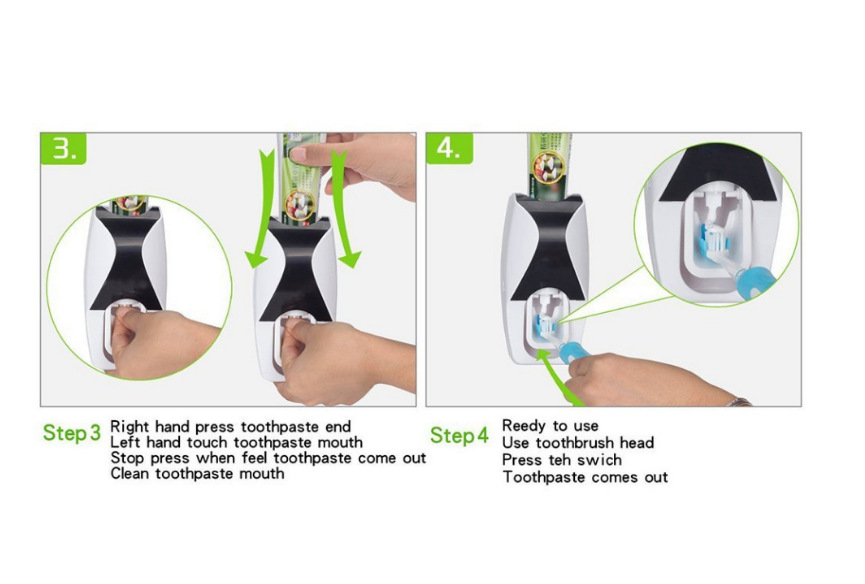 3.

4.

Step 3 Right hand press toothpaste end
Left hand touch toothpaste mouth
Stop press when feel toothpaste come out
Clean toothpaste mouth

Step 4 Reedy to use
Use toothbrush head
Press teh swich
Toothpaste comes out