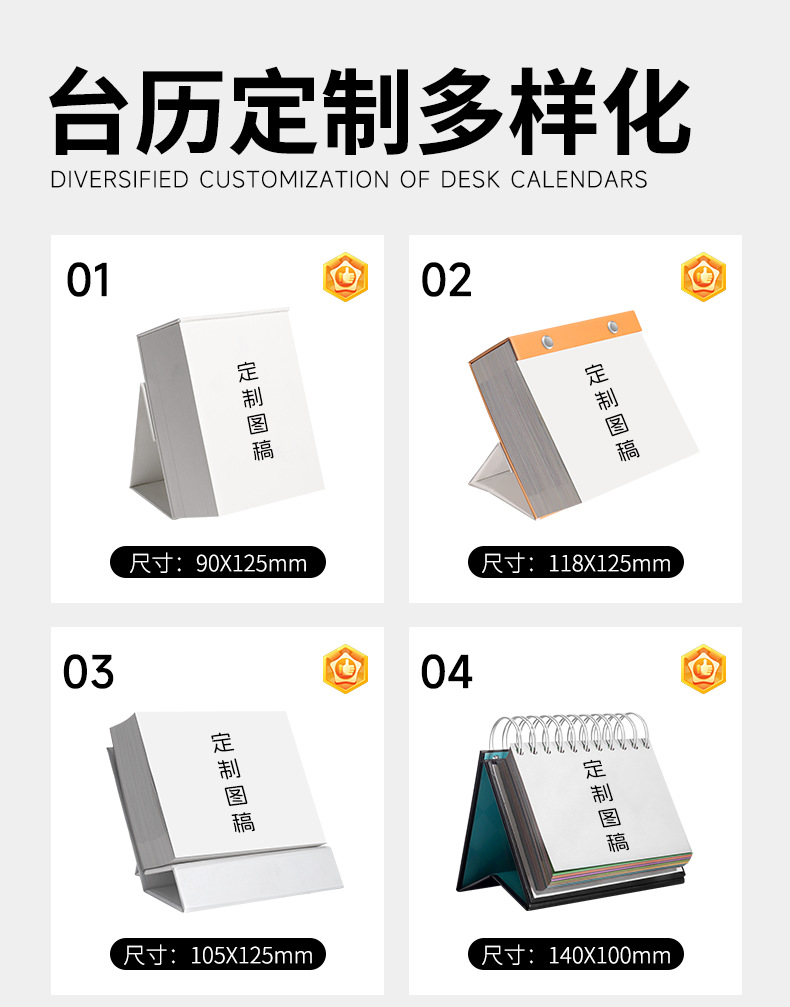 台历定制多样化

DIVERSIFIED CUSTOMIZATION OF DESK CALENDARS

01

定制图稿

尺寸：90X125mm

02

定制图稿

尺寸：118X125mm

03

定制图稿

尺寸：105X125mm

04

定制图稿

尺寸：140X100mm