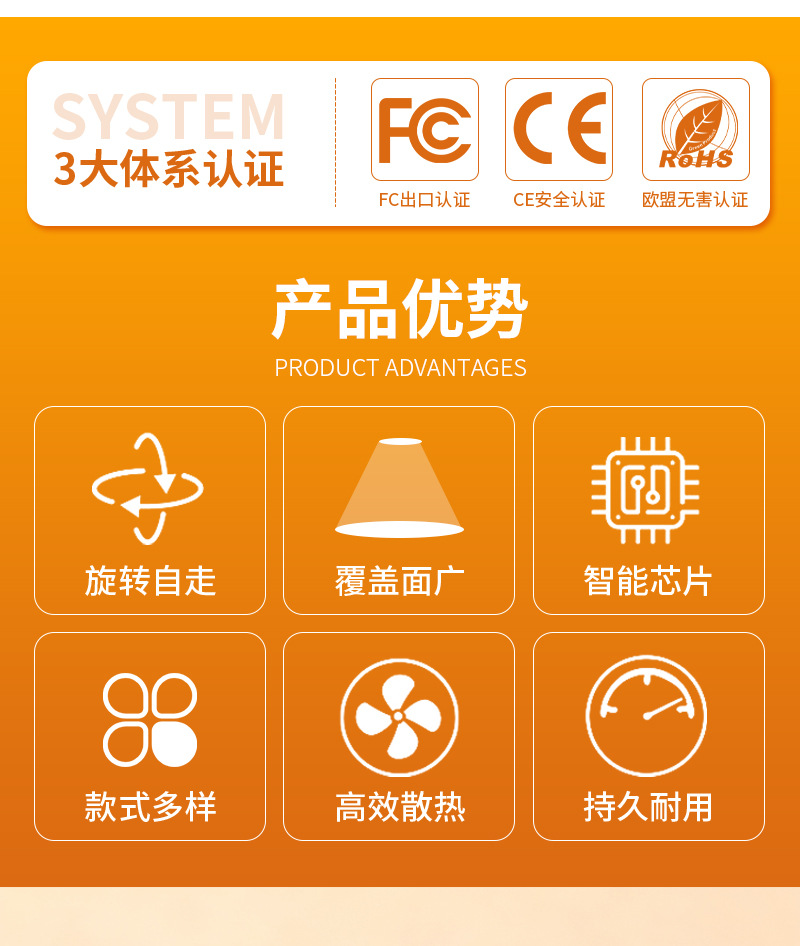 SYSTEM
3大体系认证

FC
FC出口认证

CE
CE安全认证

RoHS
欧盟无害认证

产品优势
PRODUCT ADVANTAGES

旋转自走

覆盖面广

智能芯片

款式多样

高效散热

持久耐用