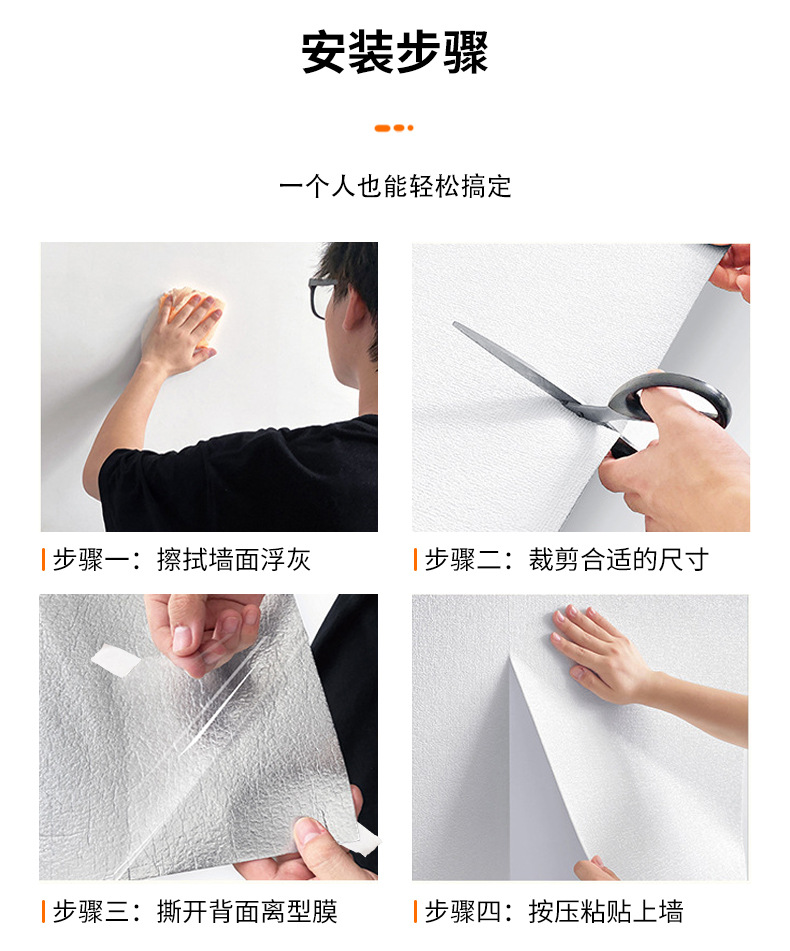 安装步骤

一个人也能轻松搞定

步骤一：擦拭墙面浮灰

步骤二：裁剪合适的尺寸

步骤三：撕开背面离型膜

步骤四：按压粘贴上墙