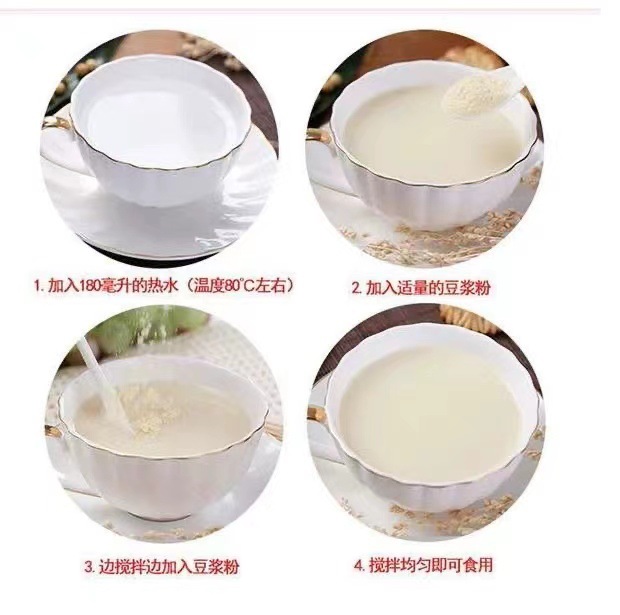 1. 加入180毫升的热水（温度80°C左右）

2. 加入适量的豆浆粉

3. 边搅拌边加入豆浆粉

4. 搅拌均匀即可食用