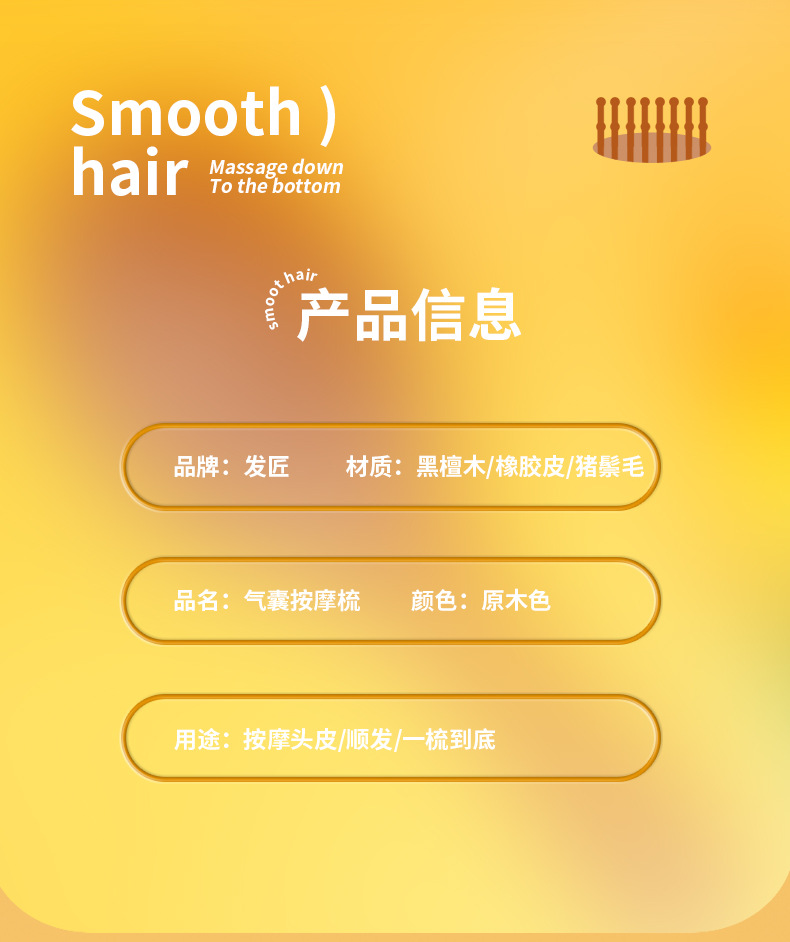 Smooth )
hair
Massage down
To the bottom

smoot hair
产品信息

品牌：发匠 材质：黑檀木/橡胶皮/猪鬃毛

品名：气囊按摩梳 颜色：原木色

用途：按摩头皮/顺发/一梳到底