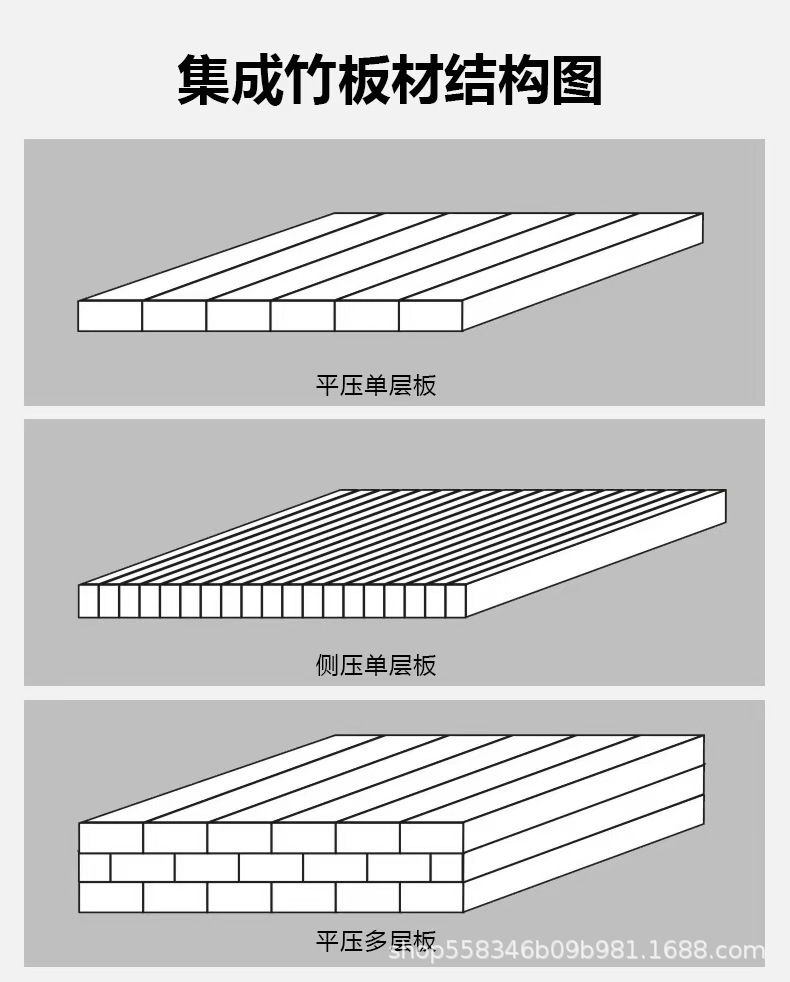 集成竹板材结构图

平压单层板

侧压单层板

平压多层板

shop558346b09b981.1688.com