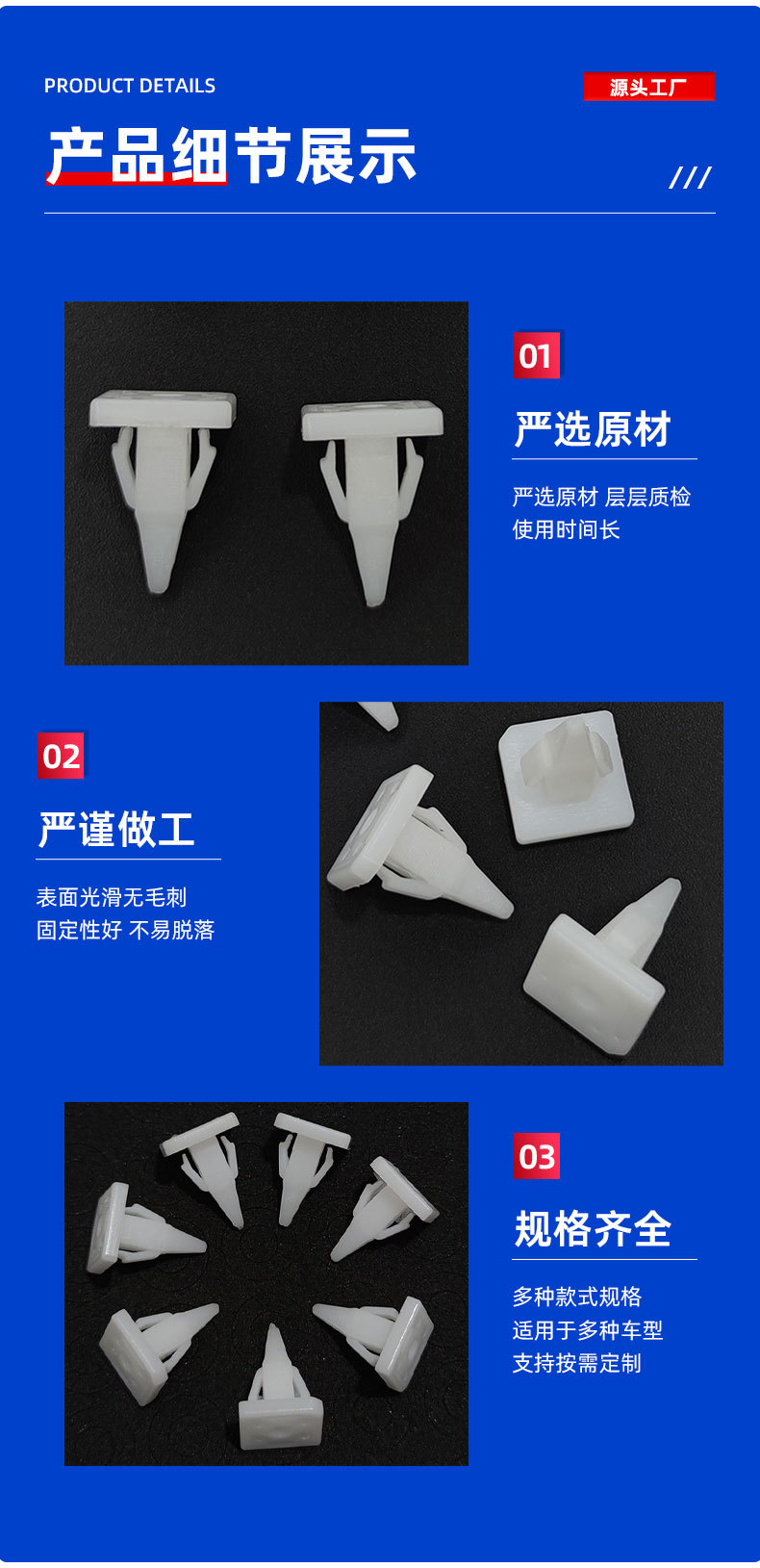 PRODUCT DETAILS

源头工厂

产品细节展示

///

01

严选原材

严选原材 层层质检
使用时间长

02

严谨做工

表面光滑无毛刺
固定性好 不易脱落

03

规格齐全

多种款式规格
适用于多种车型
支持按需定制