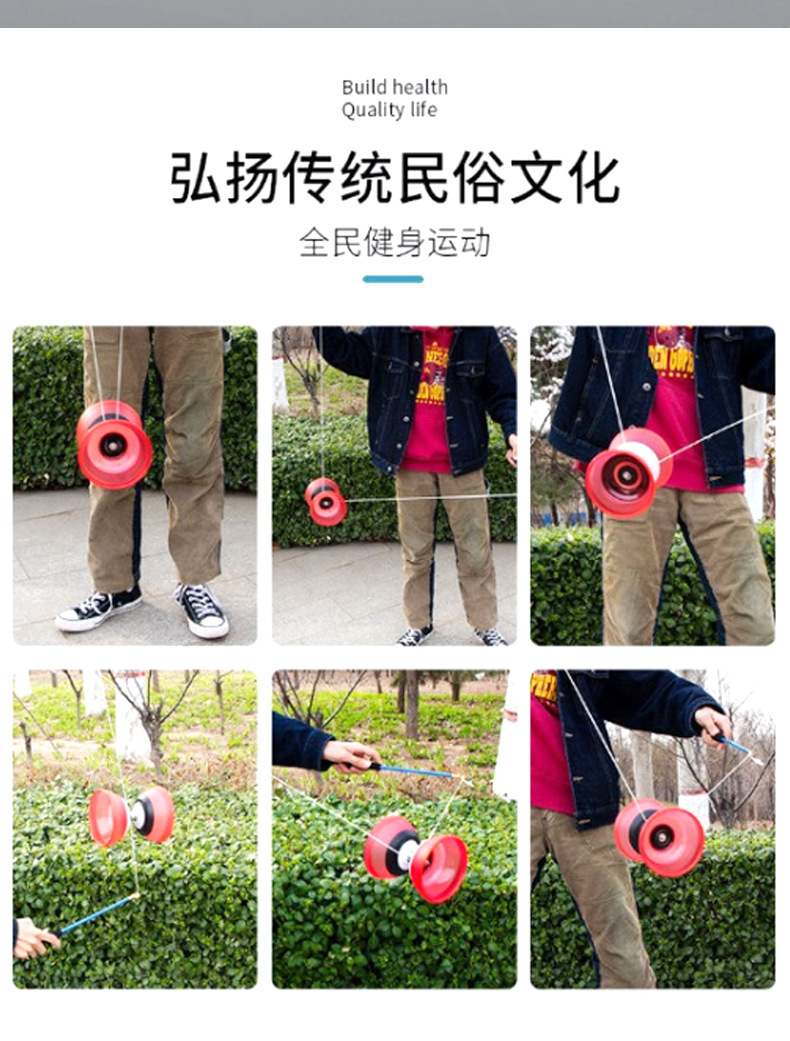 Build health
Quality life

弘扬传统民俗文化

全民健身运动