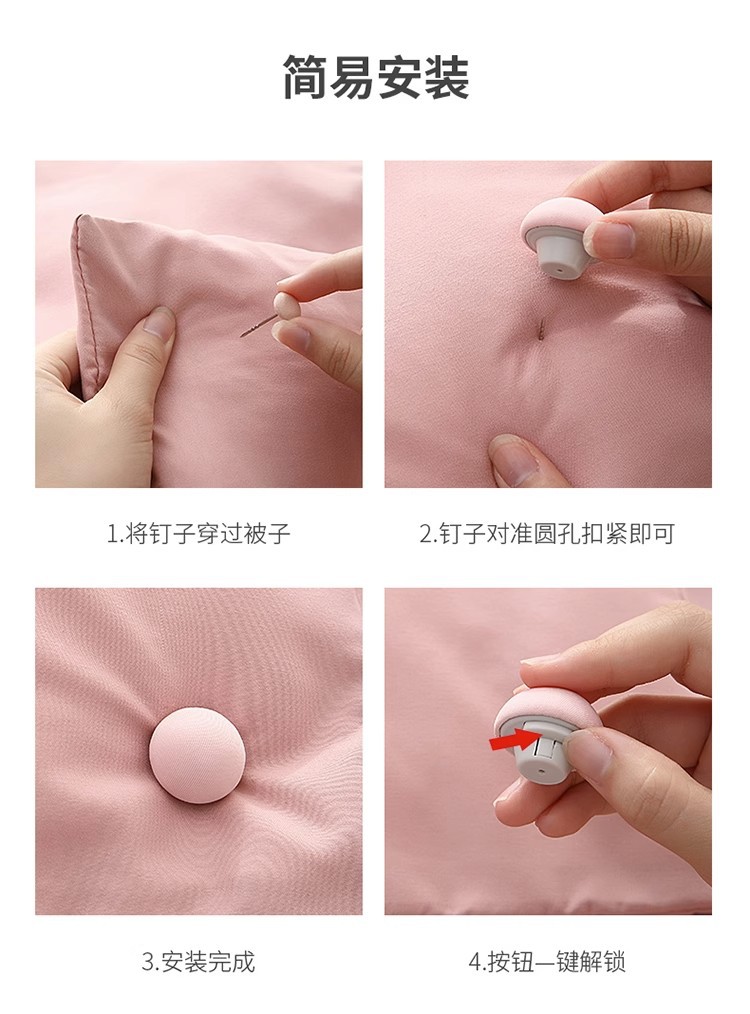 简易安装

1.将钉子穿过被子

2.钉子对准圆孔扣紧即可

3.安装完成

4.按钮一键解锁