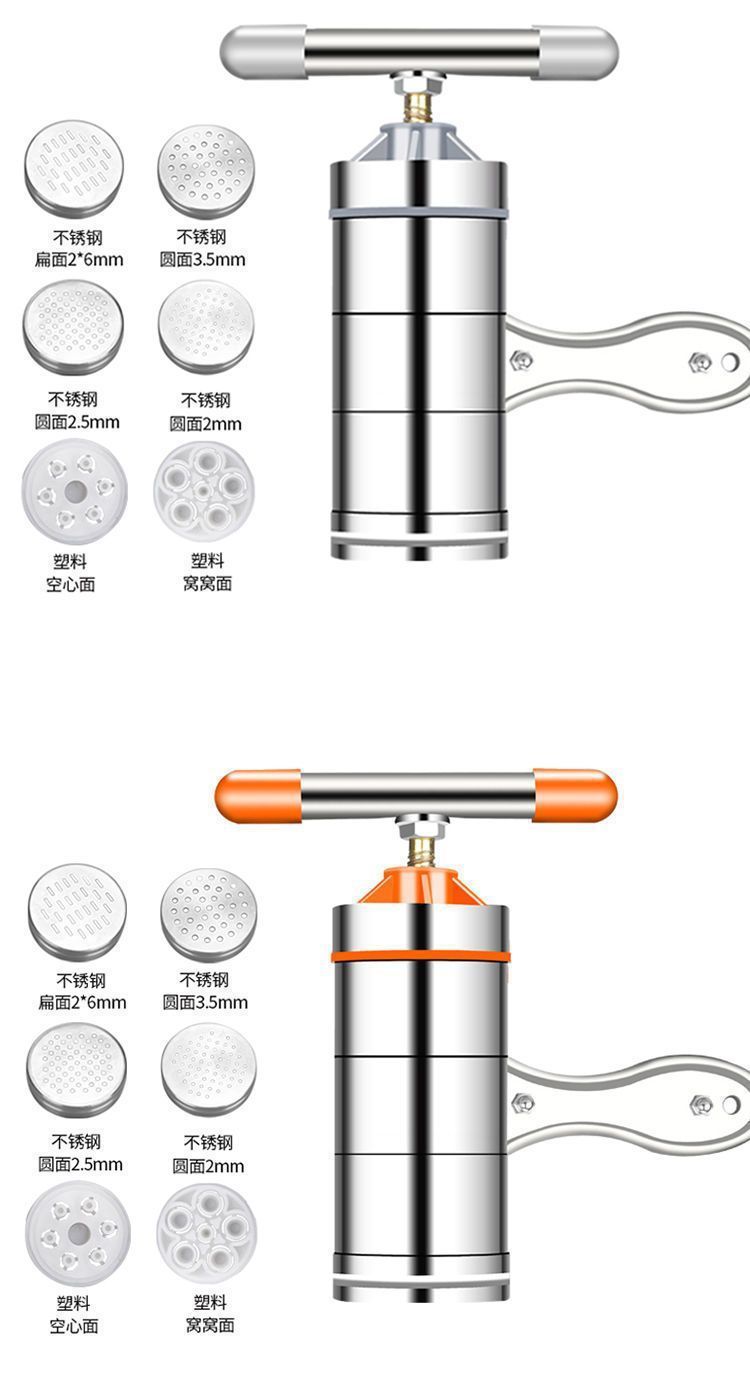 不锈钢
扁面2*6mm

不锈钢
圆面3.5mm

不锈钢
圆面2.5mm

不锈钢
圆面2mm

塑料
空心面

塑料
窝窝面

不锈钢
扁面2*6mm

不锈钢
圆面3.5mm

不锈钢
圆面2.5mm

不锈钢
圆面2mm

塑料
空心面

塑料
窝窝面