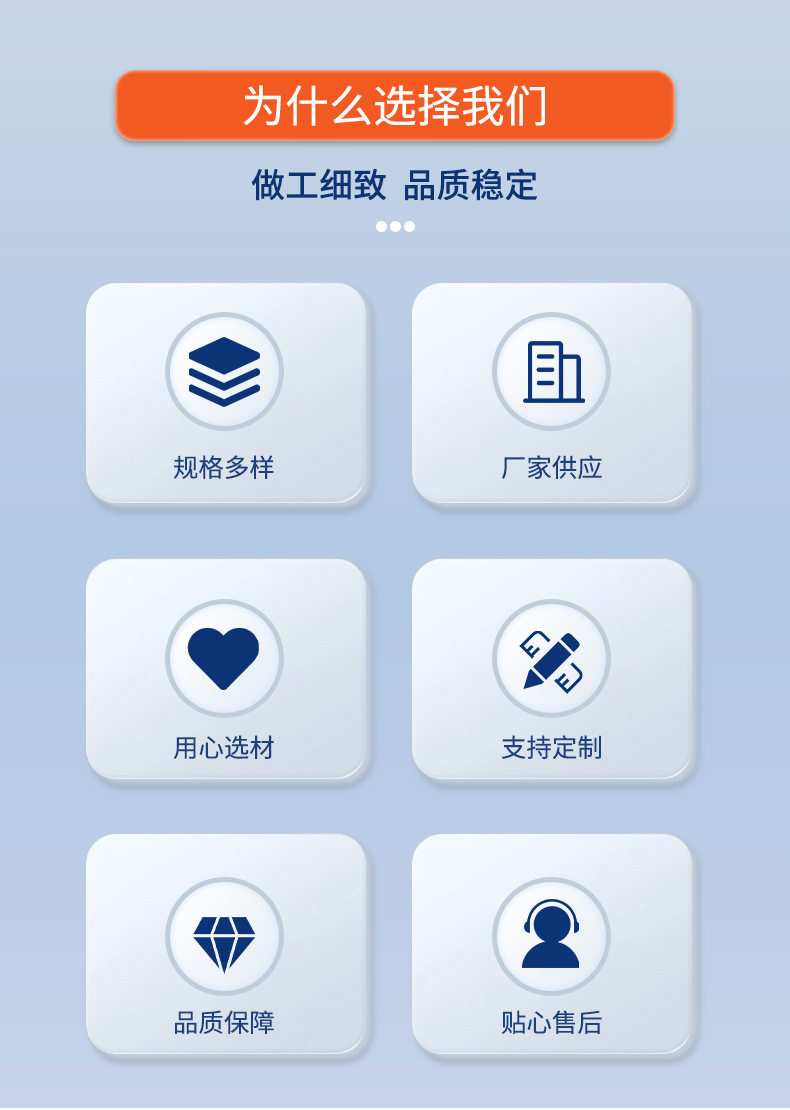 为什么选择我们

做工细致 品质稳定

规格多样

厂家供应

用心选材

支持定制

品质保障

贴心售后