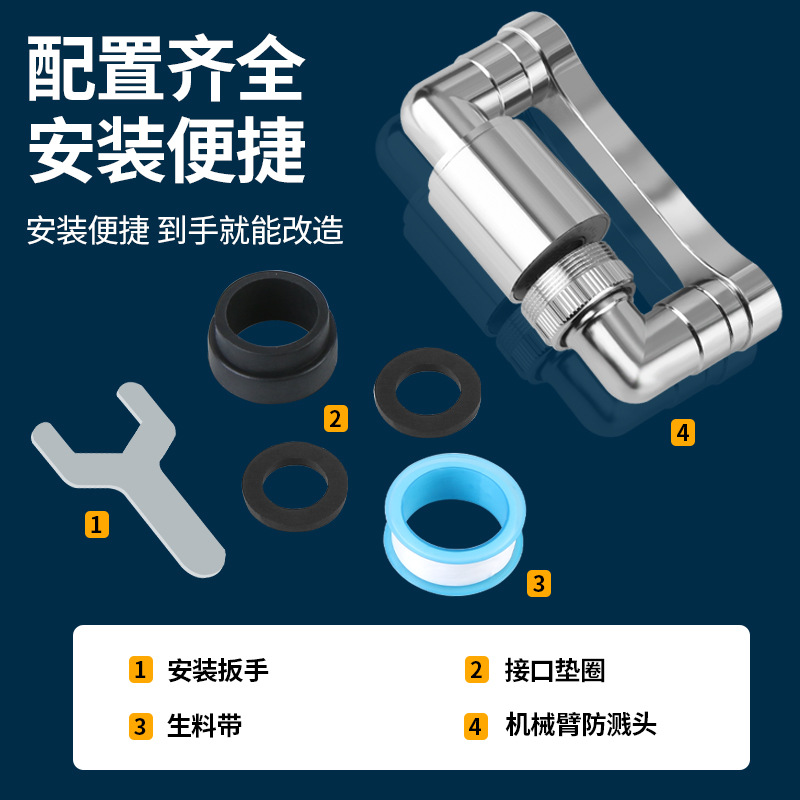 配置齐全
安装便捷

安装便捷 到手就能改造

2

4

1

3

1 安装扳手

2 接口垫圈

3 生料带

4 机械臂防溅头